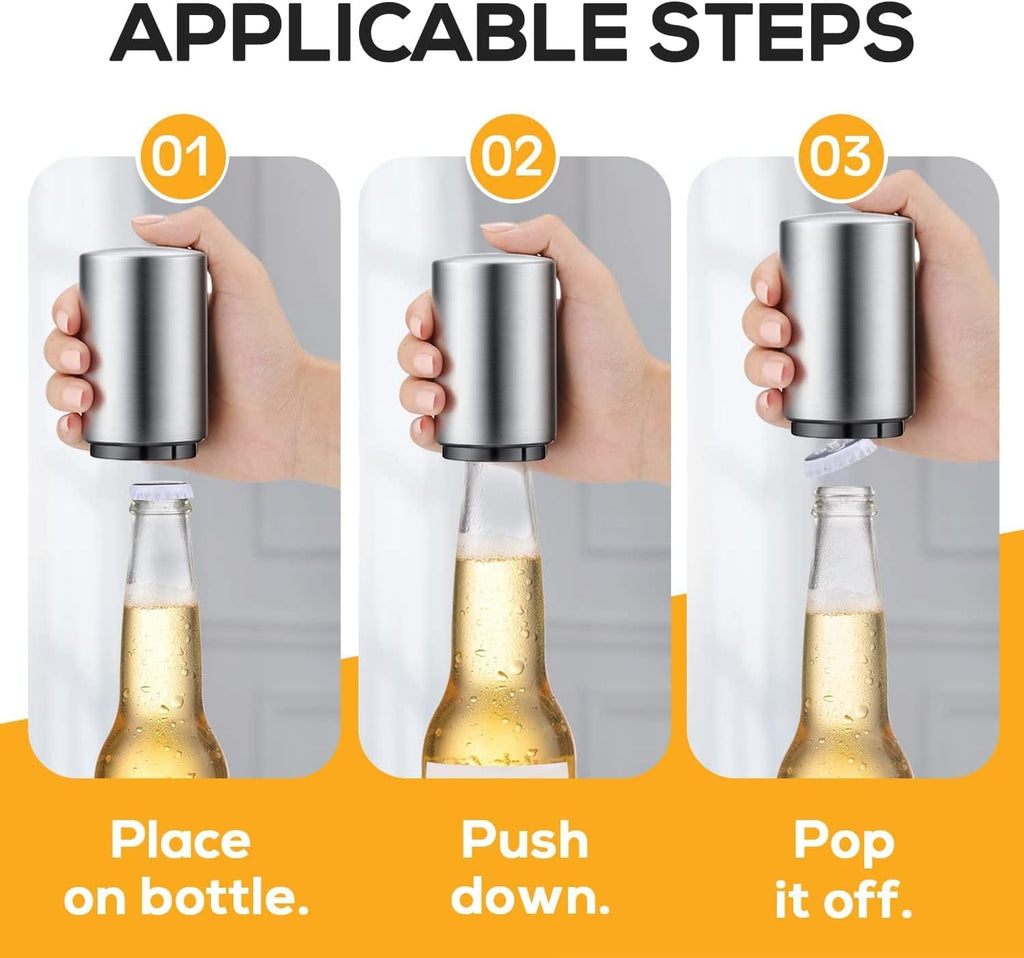 APPLICABLE STEPS

01

02

03

Place on bottle.

Push down.

Pop it off.