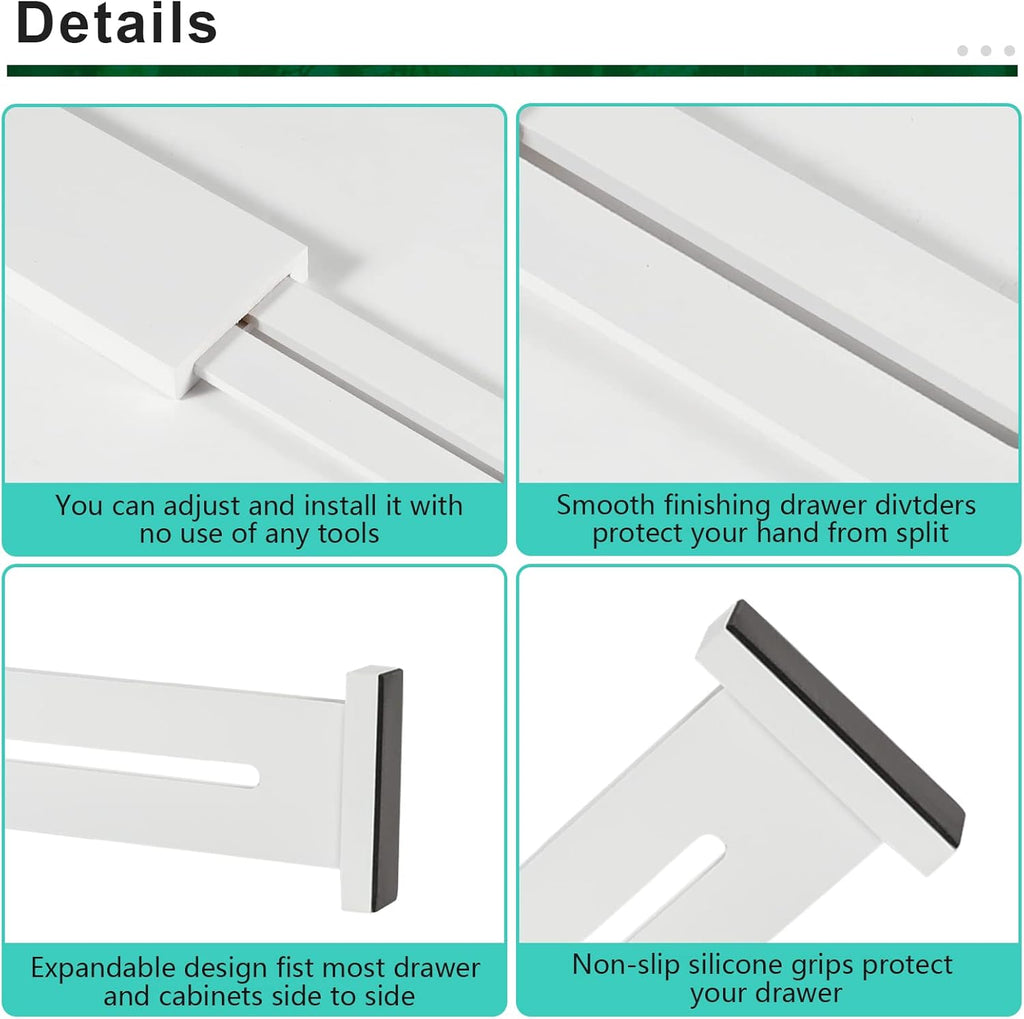 Details

You can adjust and install it with no use of any tools

Smooth finishing drawer divtders protect your hand from split

Expandable design fist most drawer and cabinets side to side

Non-slip silicone grips protect your drawer