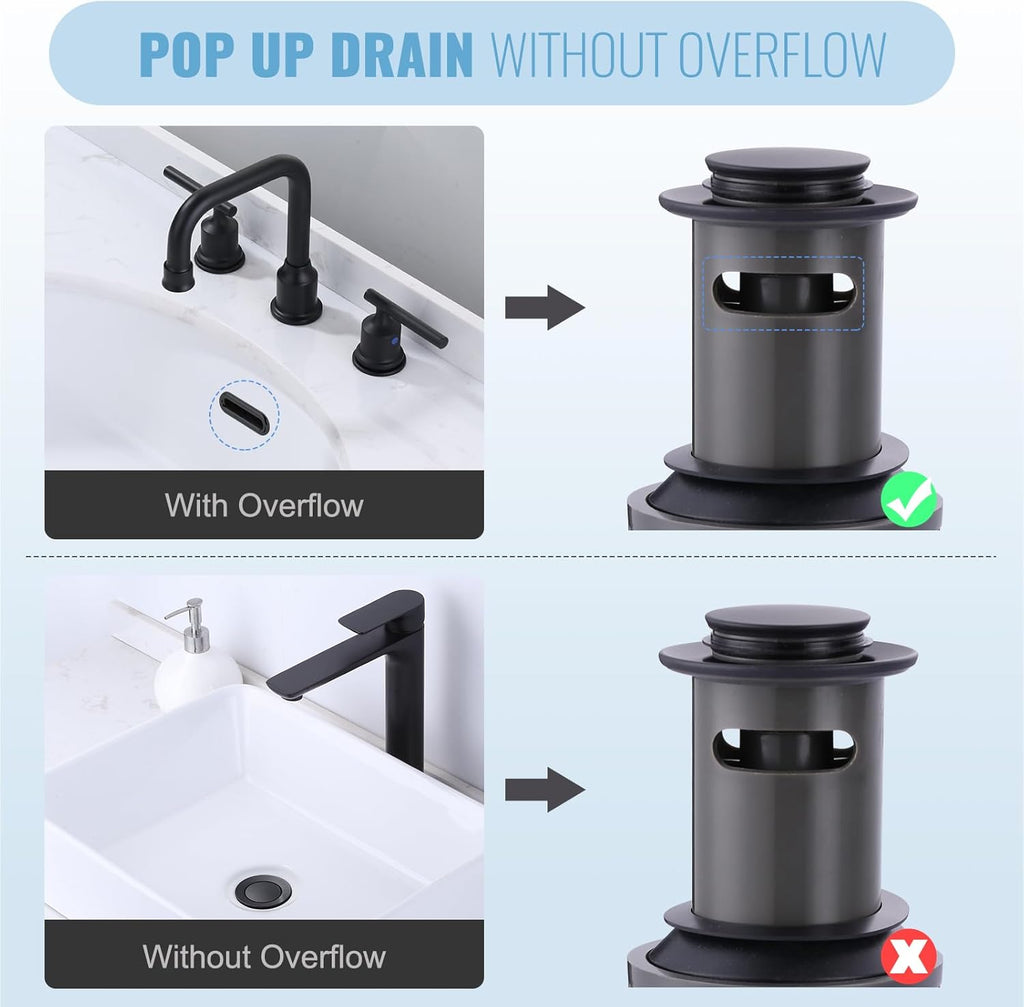 POP UP DRAIN WITHOUT OVERFLOW

With Overflow

Without Overflow