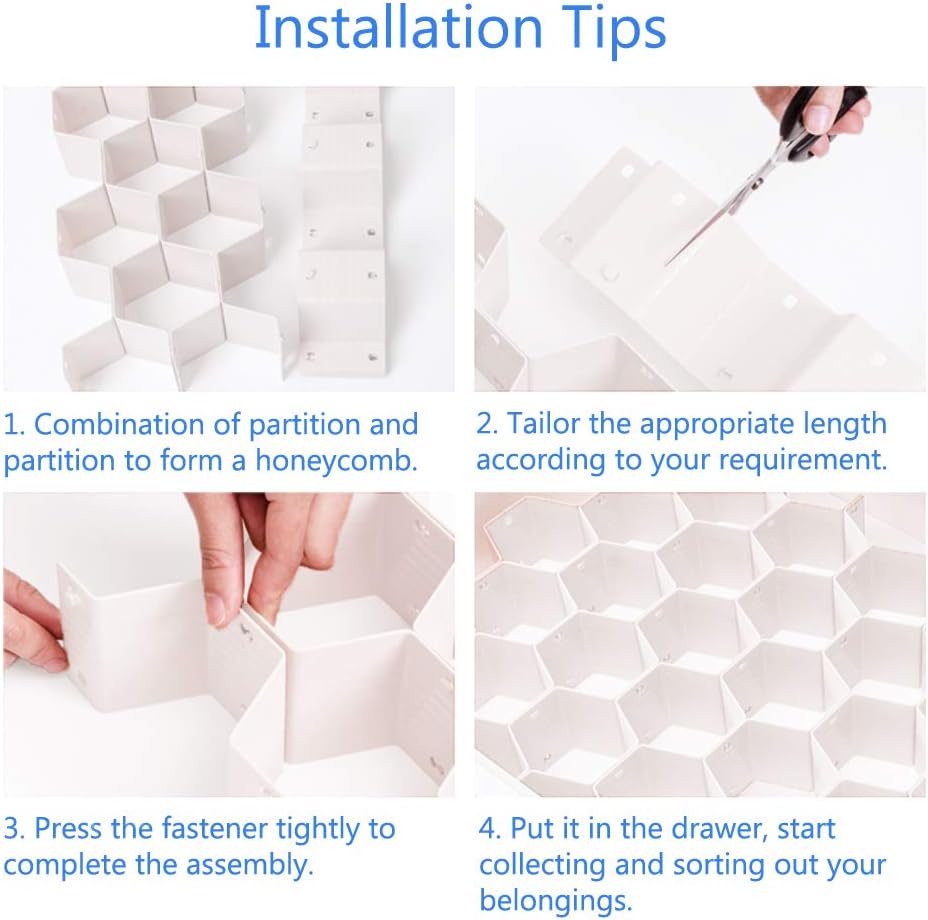 Installation Tips

1. Combination of partition and partition to form a honeycomb.

2. Tailor the appropriate length according to your requirement.

3. Press the fastener tightly to complete the assembly.

4. Put it in the drawer, start collecting and sorting out your belongings.