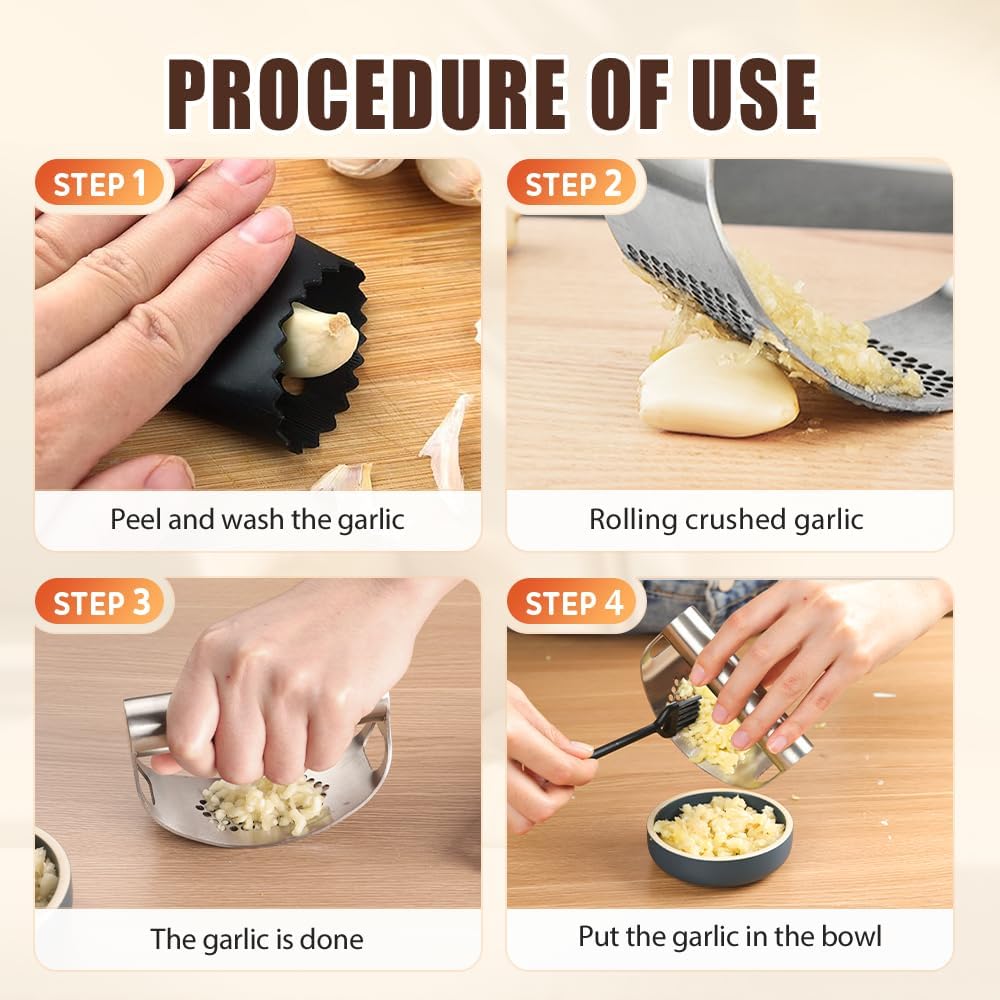 PROCEDURE OF USE

STEP 1

Peel and wash the garlic

STEP 2

Rolling crushed garlic

STEP 3

The garlic is done

STEP 4

Put the garlic in the bowl