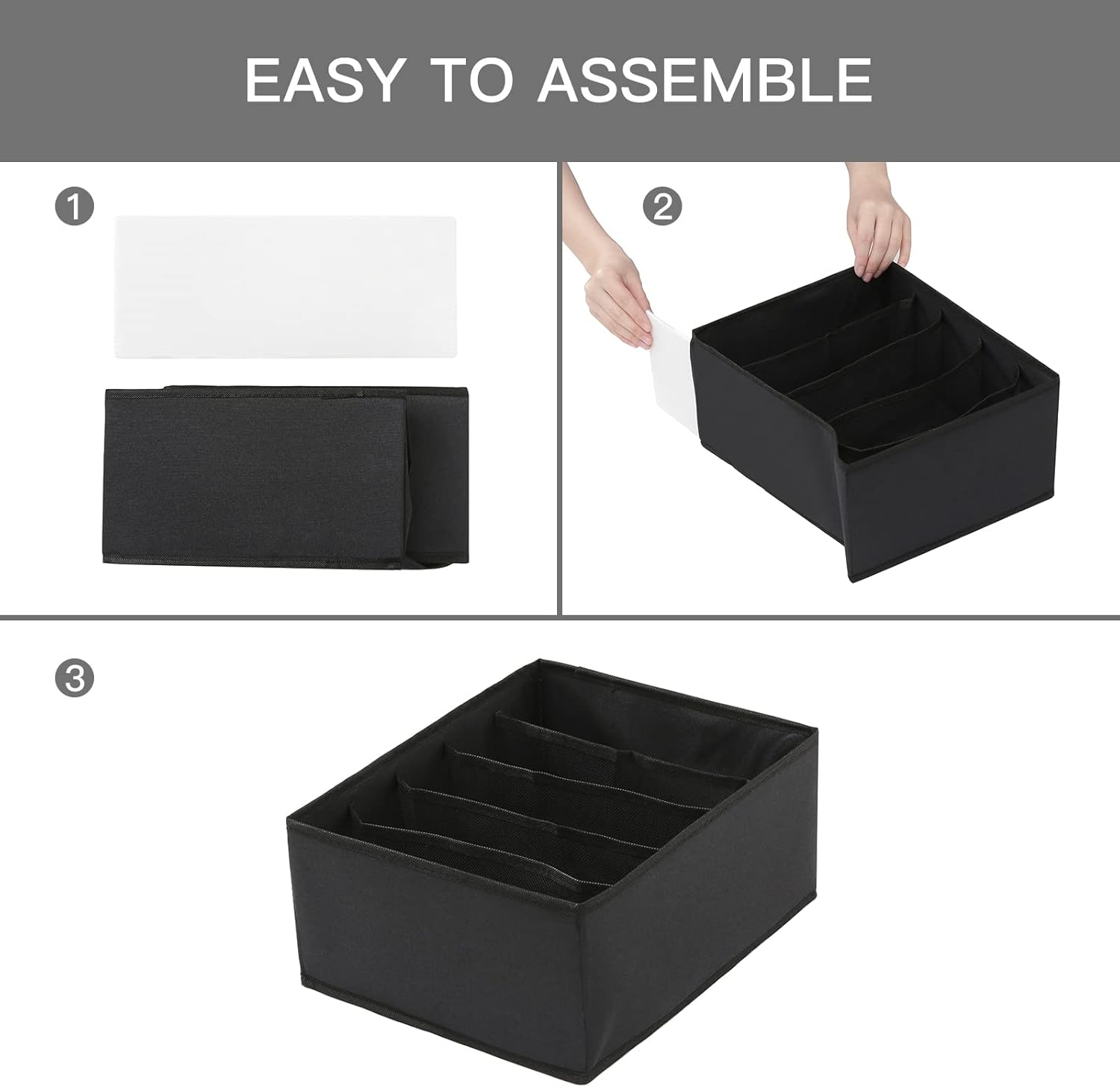 EASY TO ASSEMBLE

1

2

3