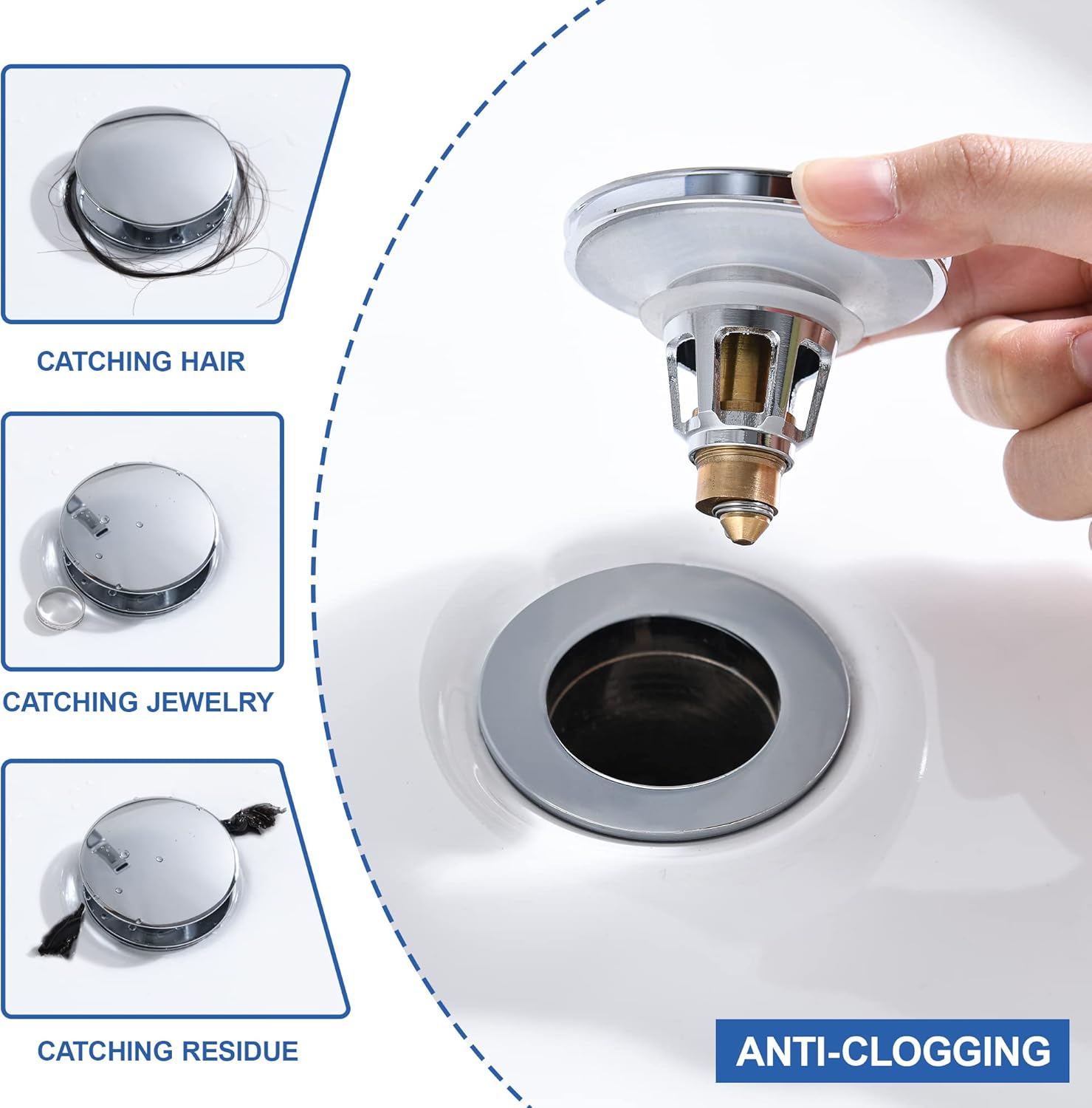 CATCHING HAIR

CATCHING JEWELRY

CATCHING RESIDUE

ANTI-CLOGGING