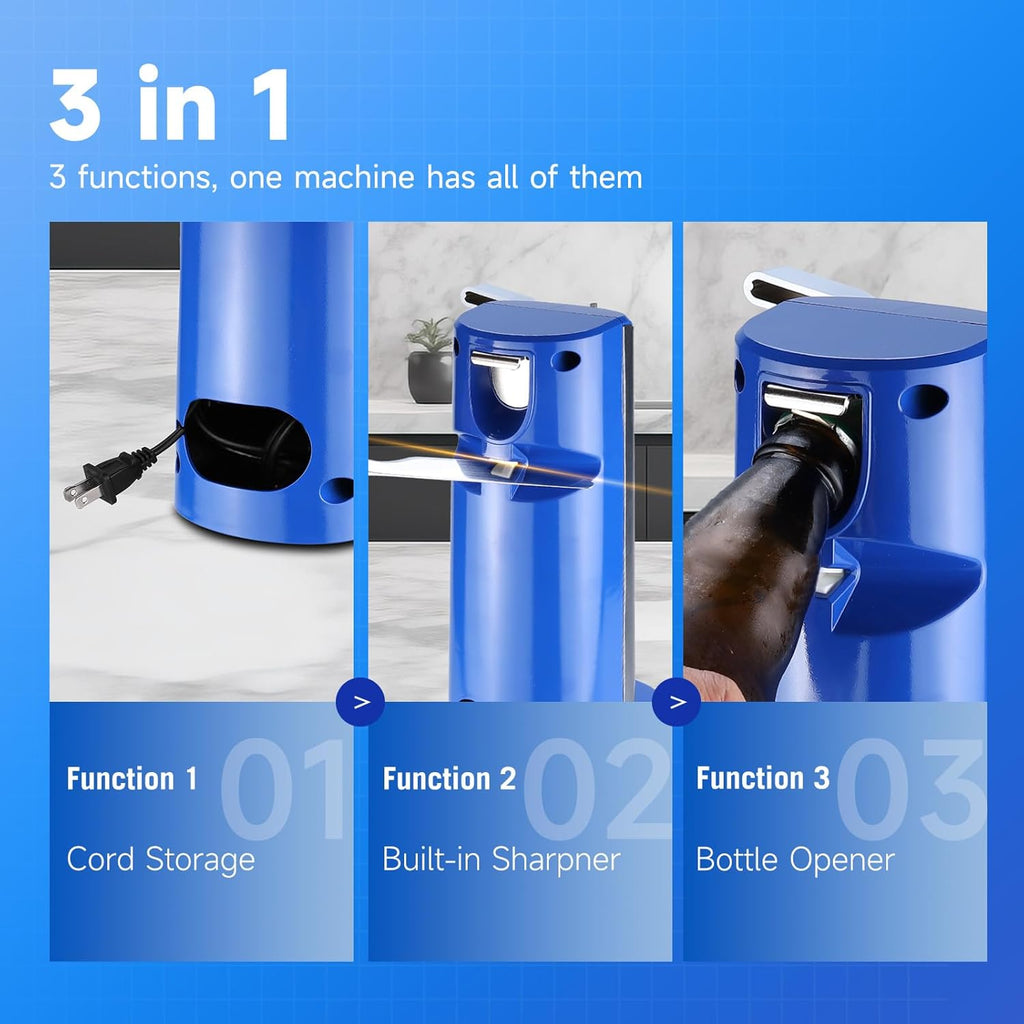 3 in 1
3 functions, one machine has all of them

>
>

Function 1 01
Cord Storage

Function 2 02
Built-in Sharpner

Function 3 03
Bottle Opener