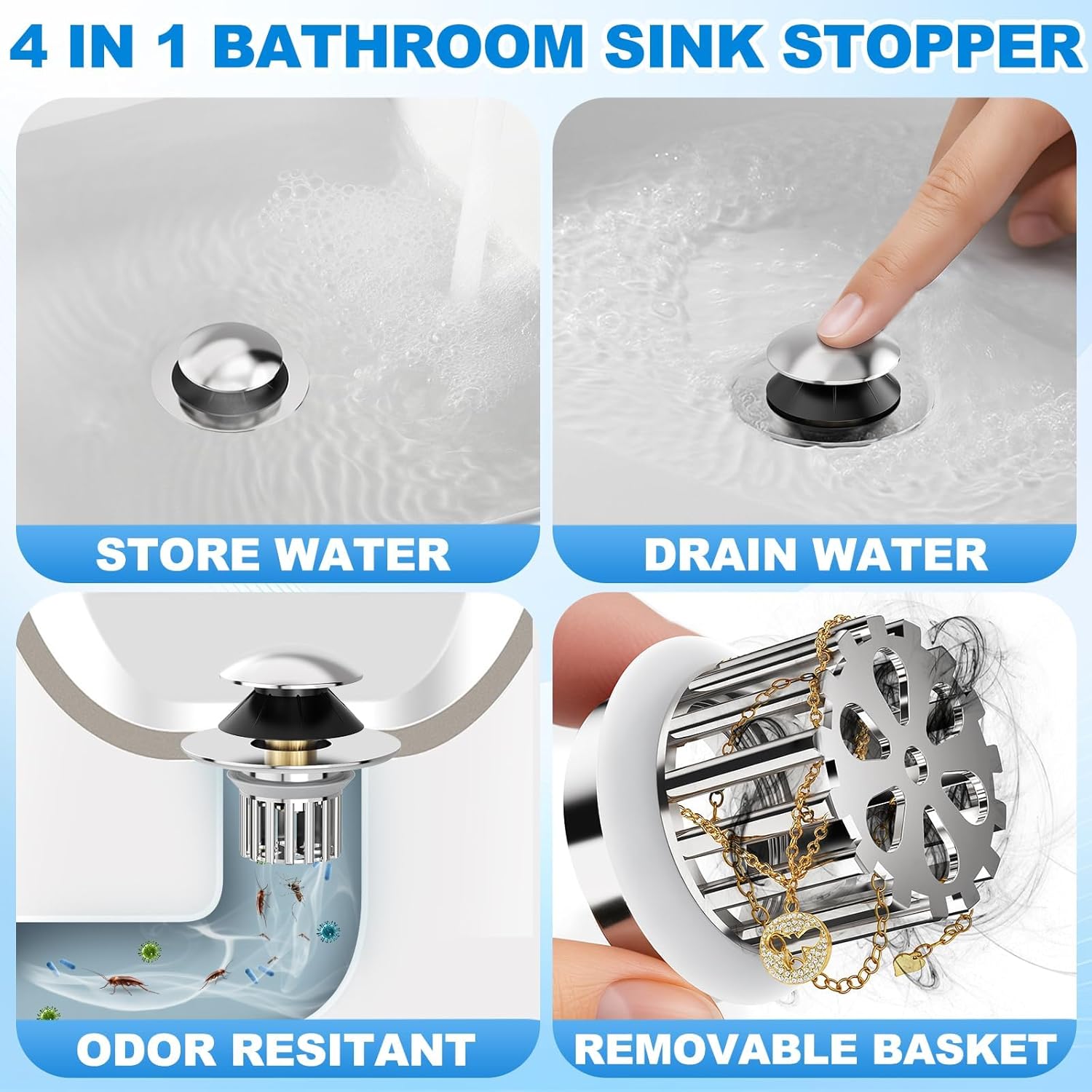 4 IN 1 BATHROOM SINK STOPPER

STORE WATER

DRAIN WATER

ODOR RESITANT

REMOVABLE BASKET