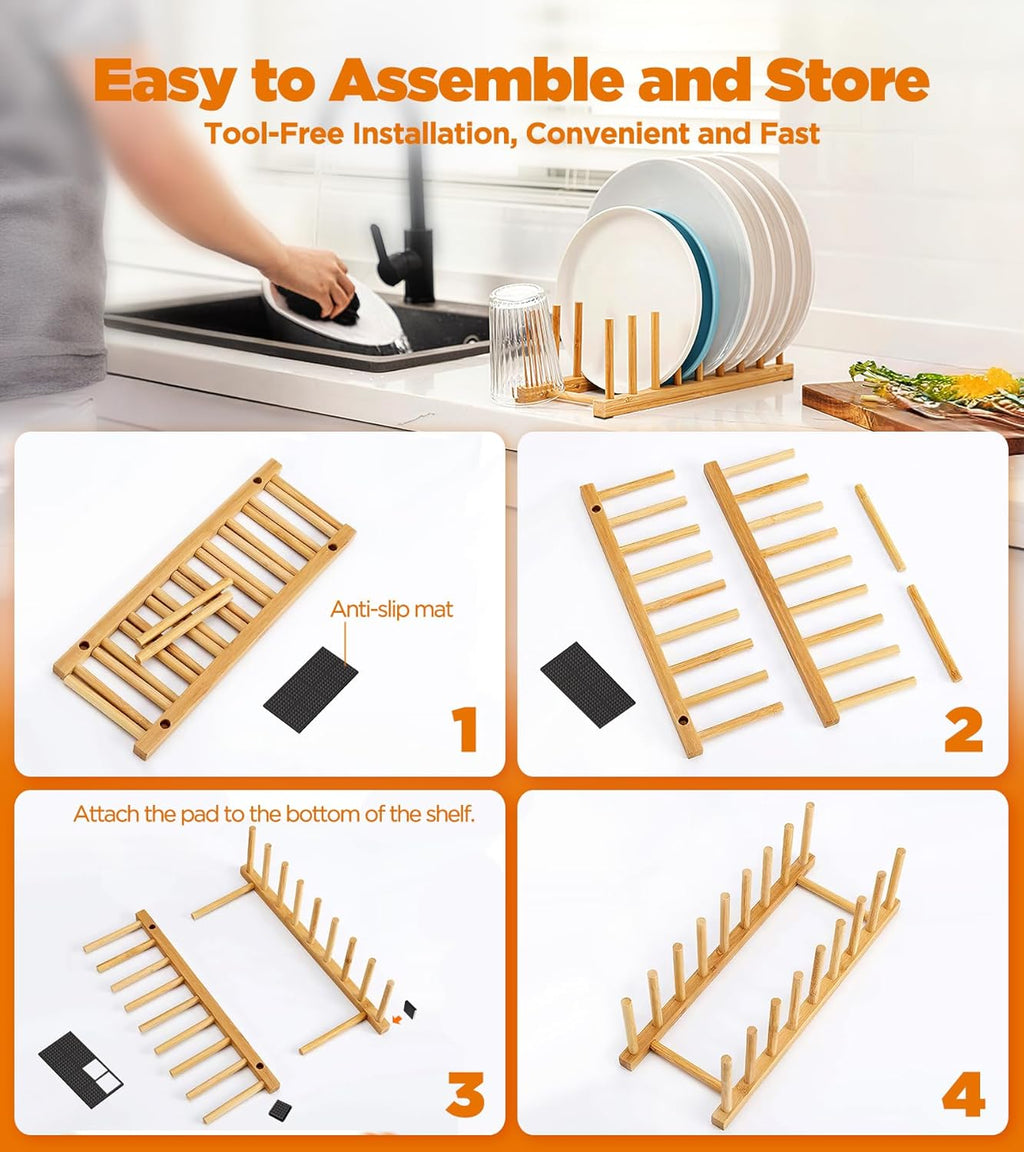 Easy to Assemble and Store
Tool-Free Installation, Convenient and Fast

Anti-slip mat

1

2

Attach the pad to the bottom of the shelf.

3

4