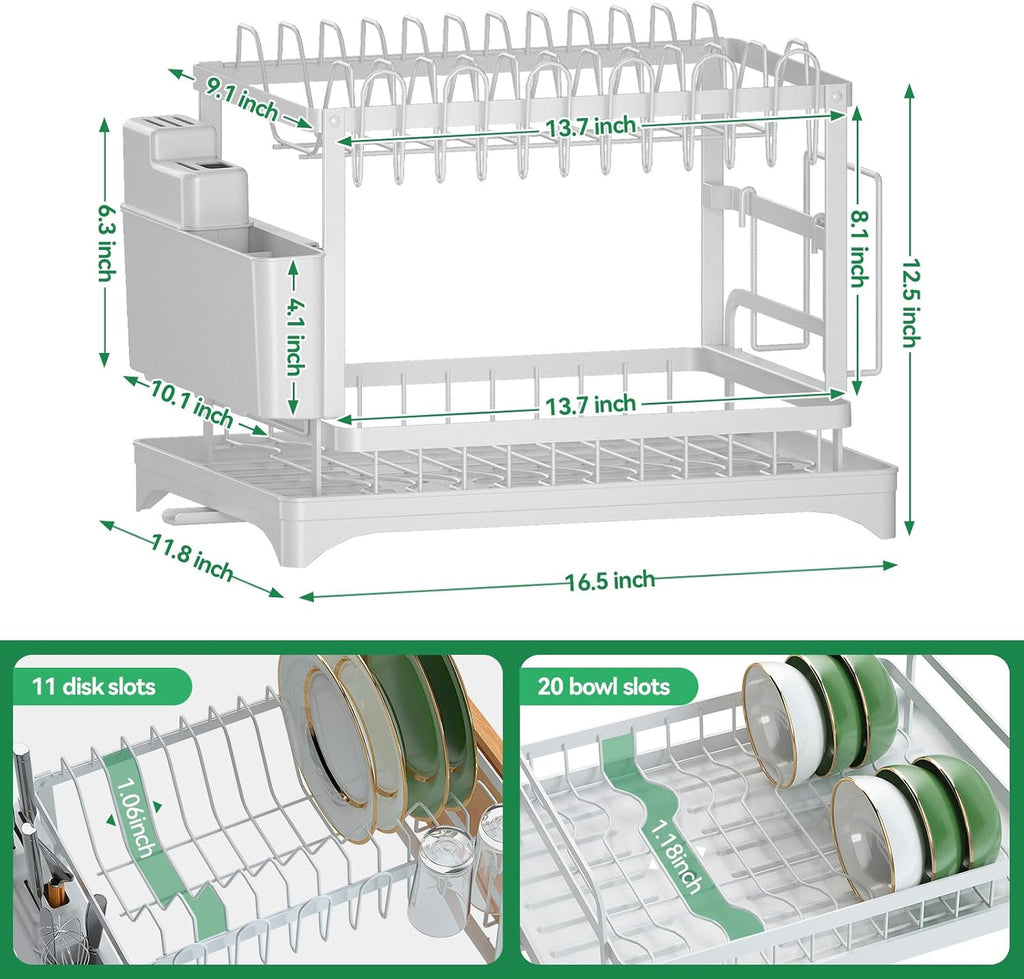 9.1 inch
13.7 inch
6.3 inch
4.1 inch
8.1 inch
12.5 inch
10.1 inch
13.7 inch
11.8 inch
16.5 inch

11 disk slots
1.06inch

20 bowl slots
1.18inch