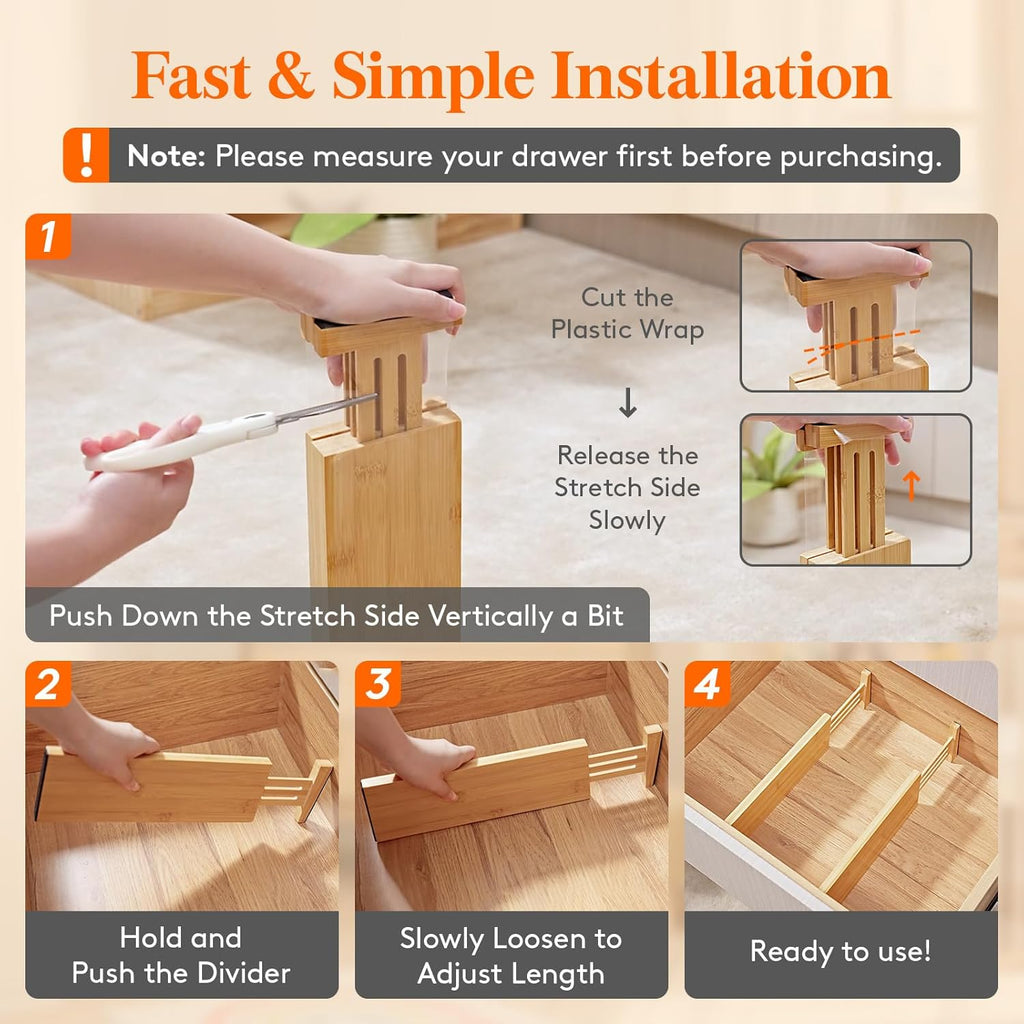 Fast & Simple Installation

! Note: Please measure your drawer first before purchasing.

1

Cut the Plastic Wrap

↓

Release the Stretch Side Slowly

Push Down the Stretch Side Vertically a Bit

2

Hold and Push the Divider

3

Slowly Loosen to Adjust Length

4

Ready to use!