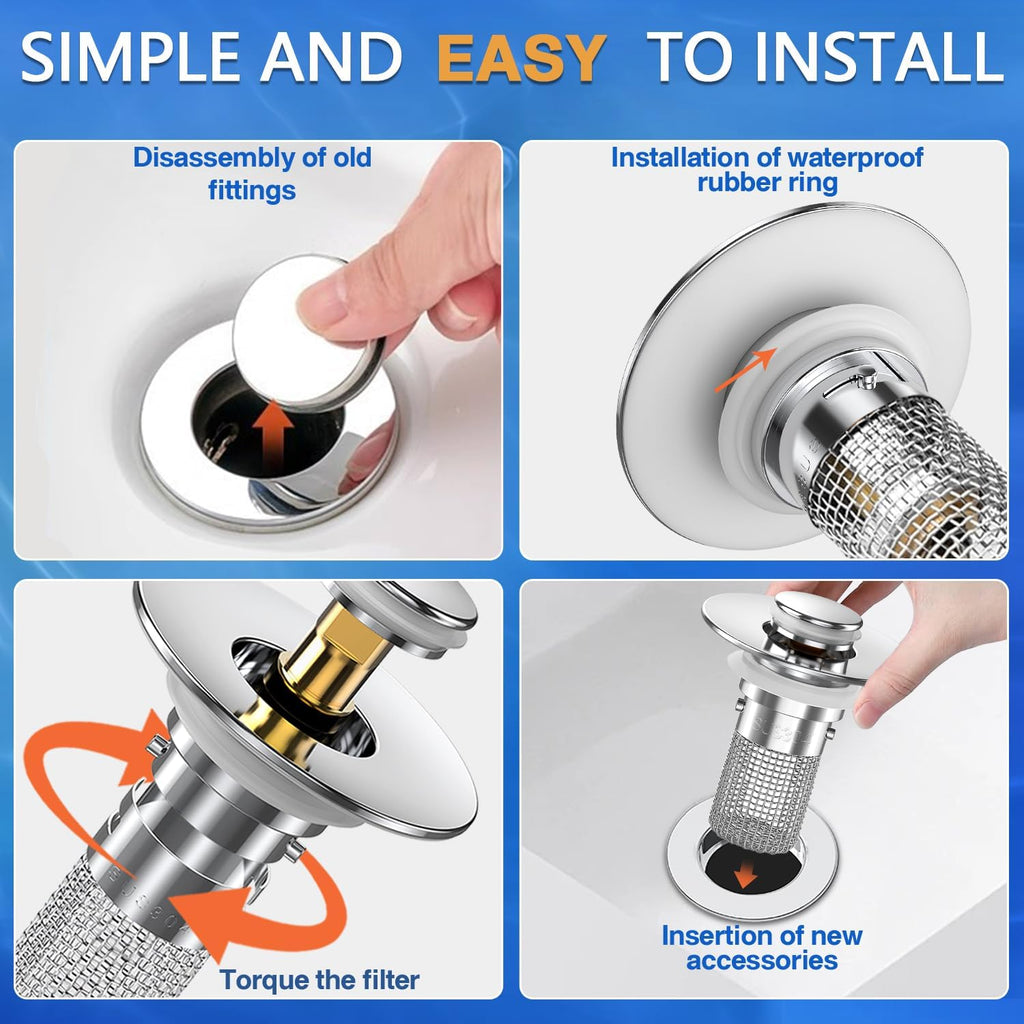 SIMPLE AND EASY TO INSTALL

Disassembly of old fittings

Installation of waterproof rubber ring

Torque the filter

Insertion of new accessories