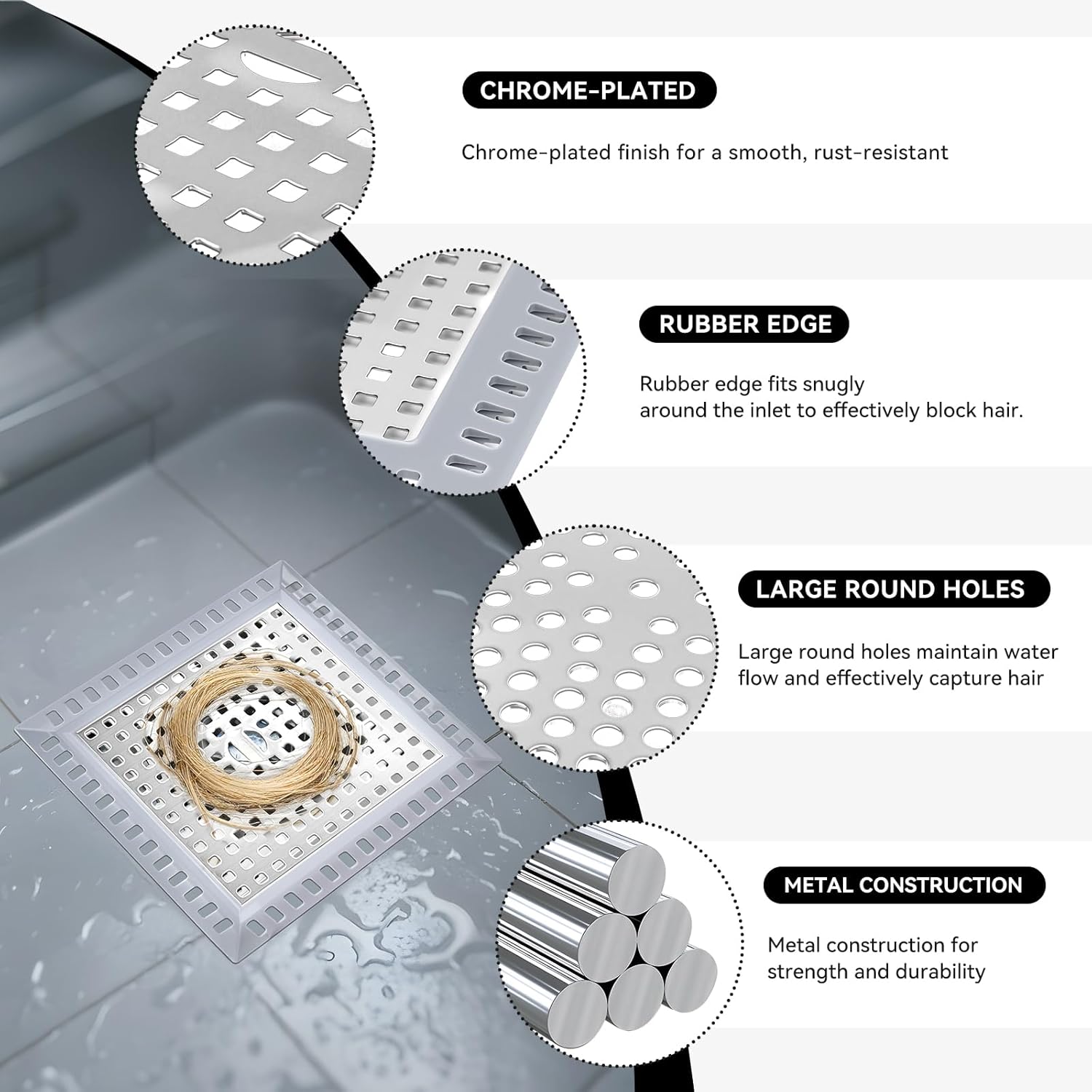 CHROME-PLATED

Chrome-plated finish for a smooth, rust-resistant

RUBBER EDGE

Rubber edge fits snugly around the inlet to effectively block hair.

LARGE ROUND HOLES

Large round holes maintain water flow and effectively capture hair

METAL CONSTRUCTION

Metal construction for strength and durability