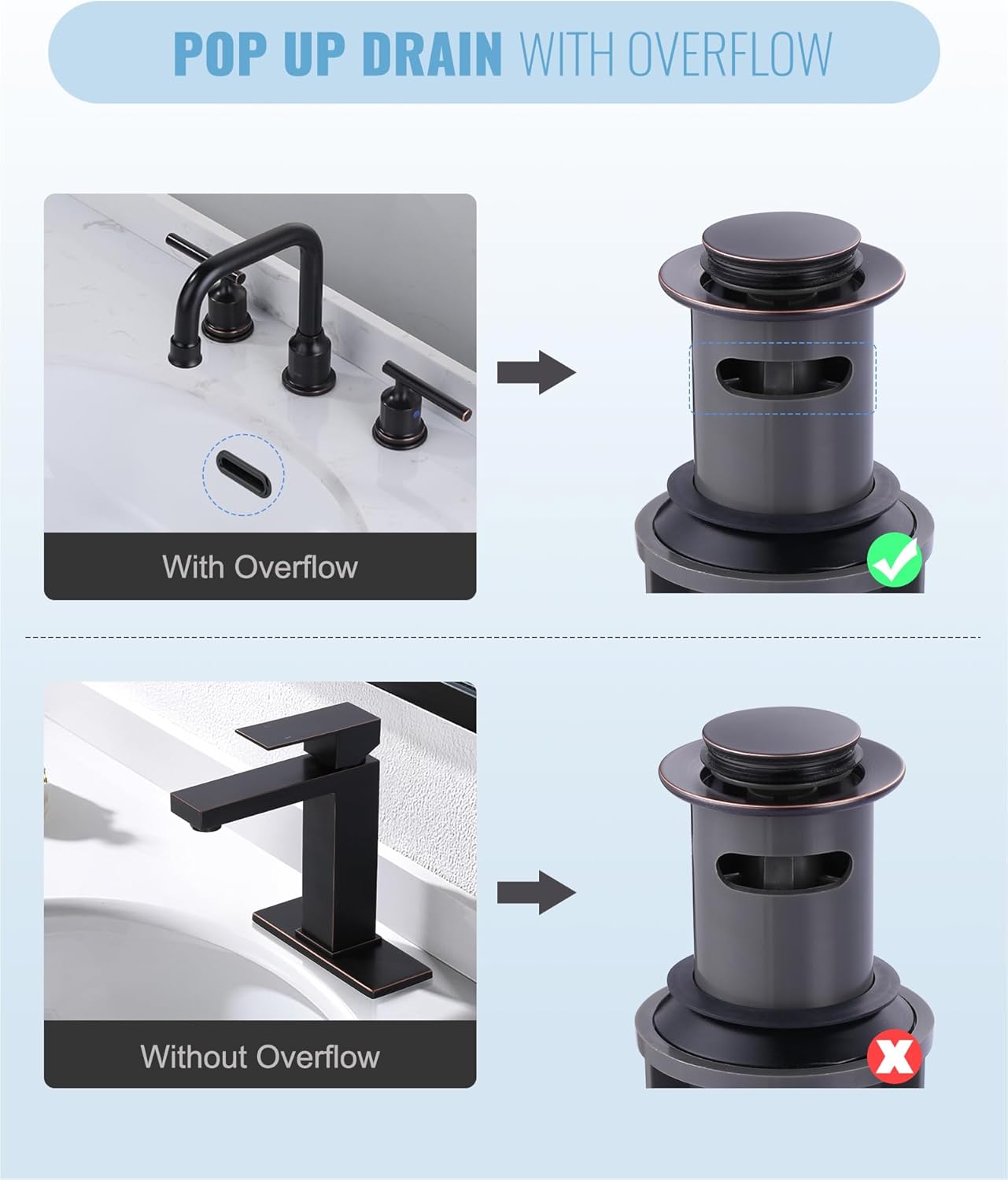 POP UP DRAIN WITH OVERFLOW

With Overflow

Without Overflow