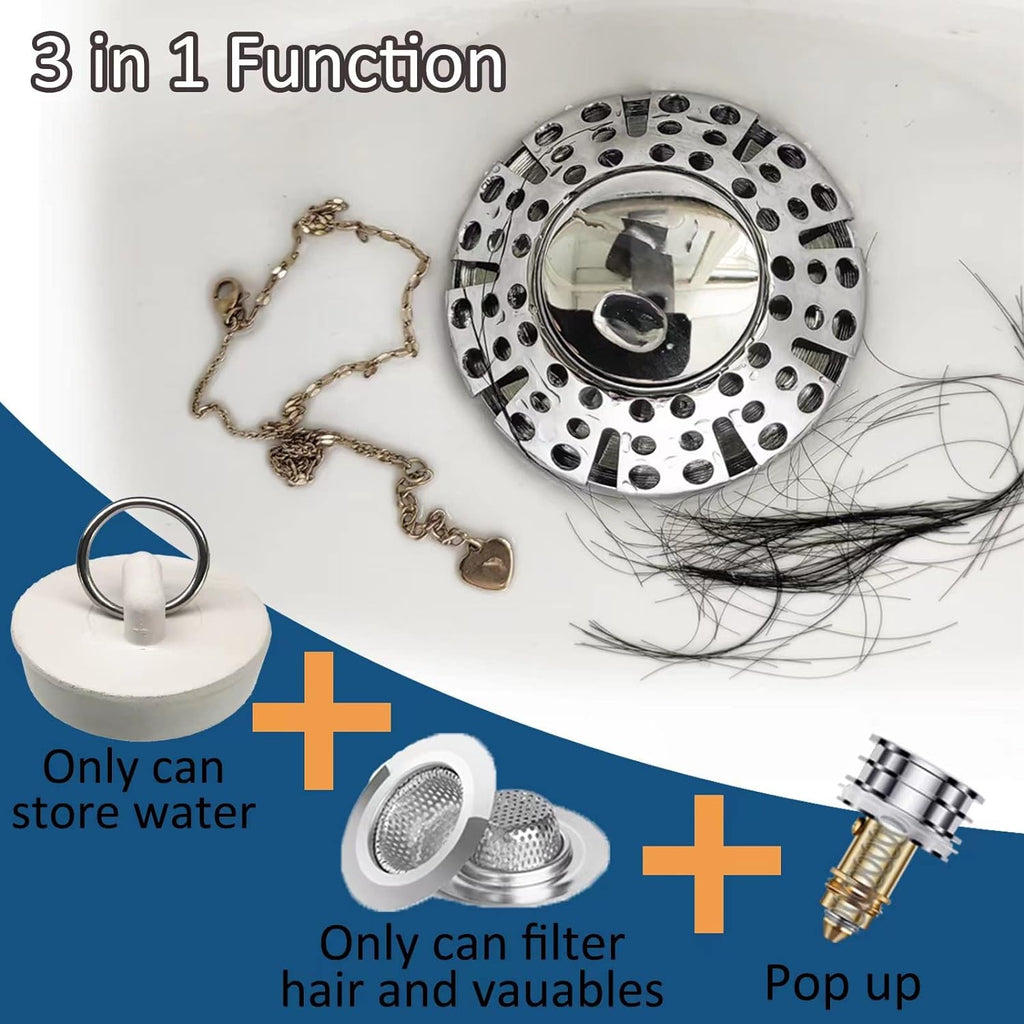 3 in 1 Function

Only can store water

Only can filter hair and vauables

Pop up