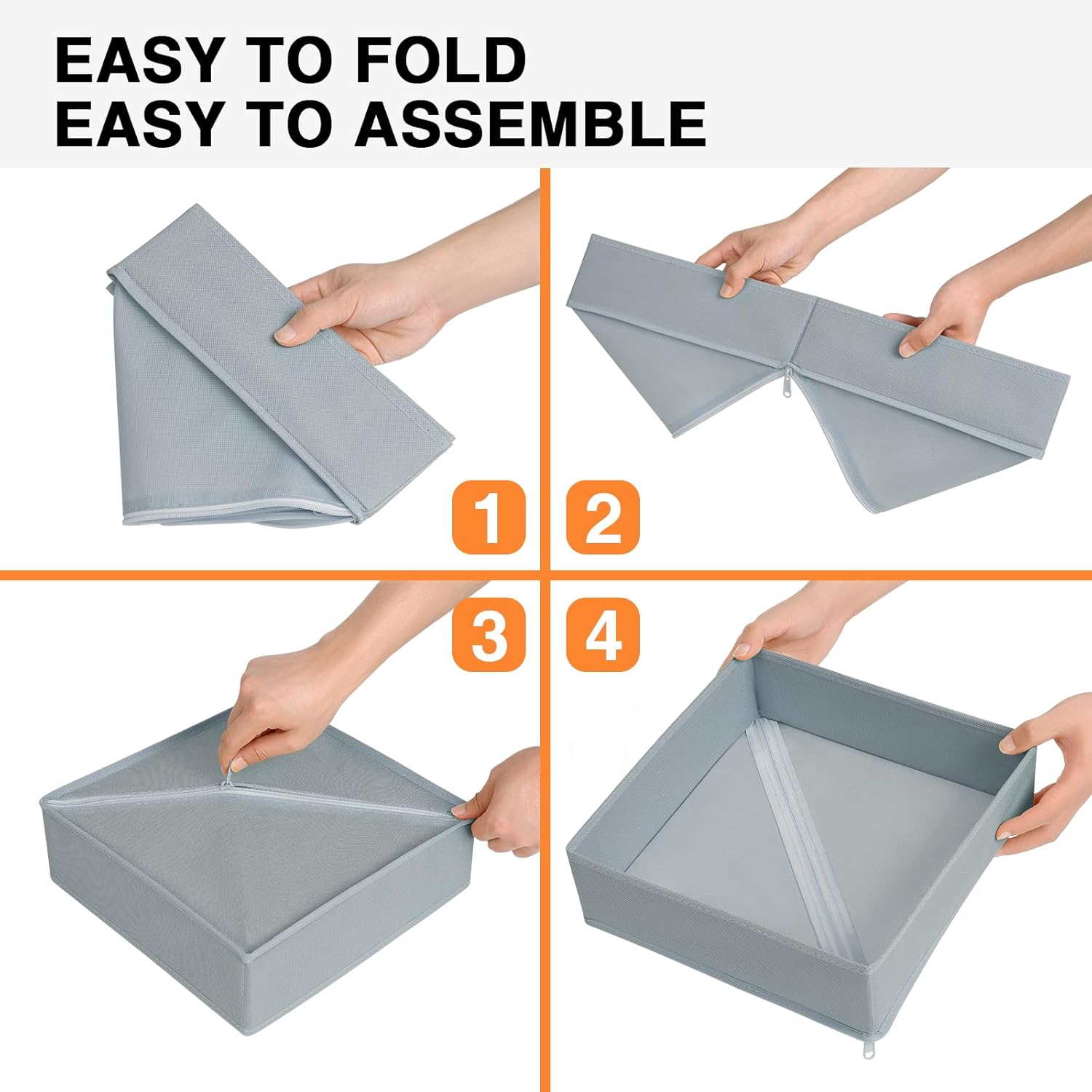 EASY TO FOLD
EASY TO ASSEMBLE

1

2

3

4