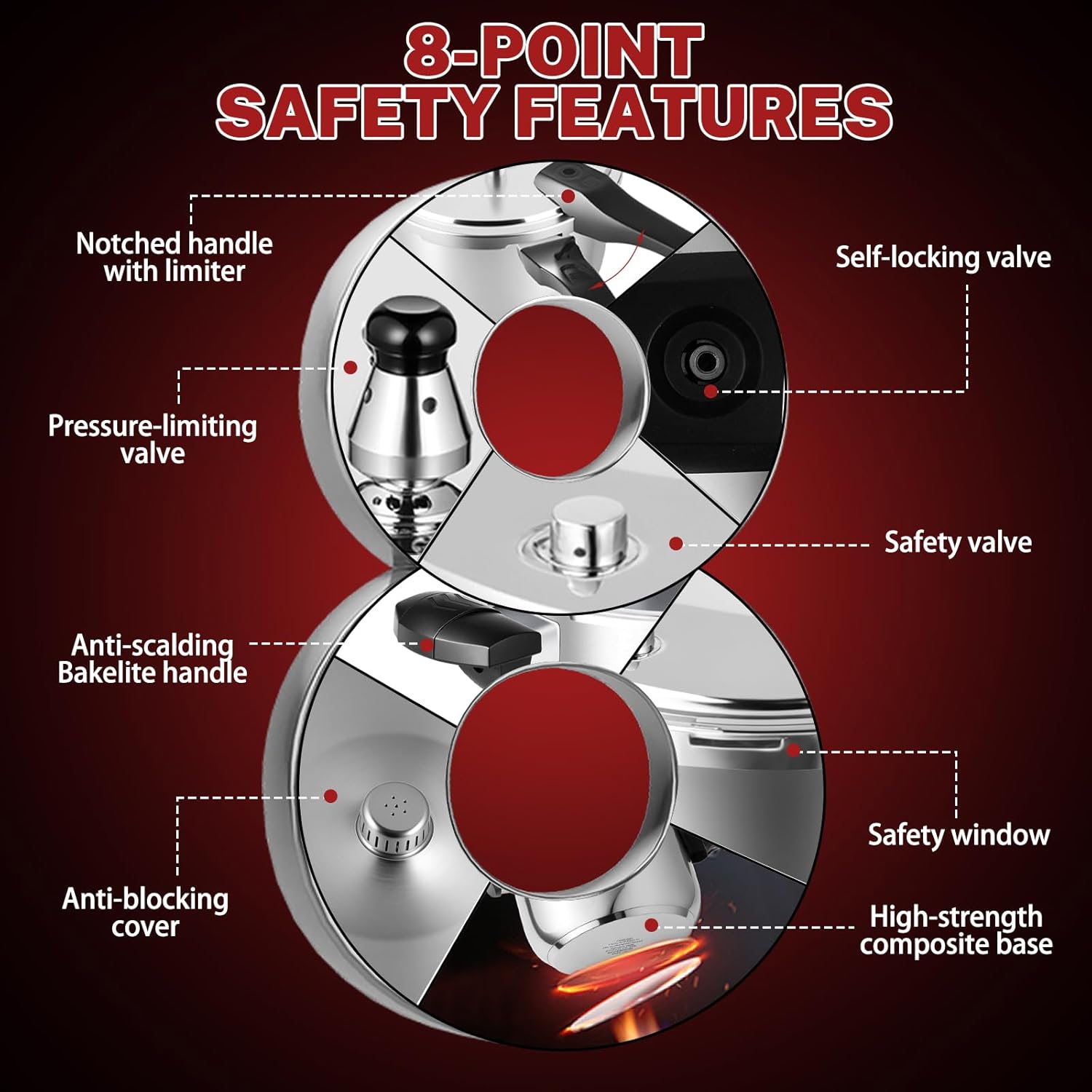 8-POINT SAFETY FEATURES

Notched handle with limiter

Self-locking valve

Pressure-limiting valve

Safety valve

Anti-scalding Bakelite handle

Safety window

Anti-blocking cover

High-strength composite base