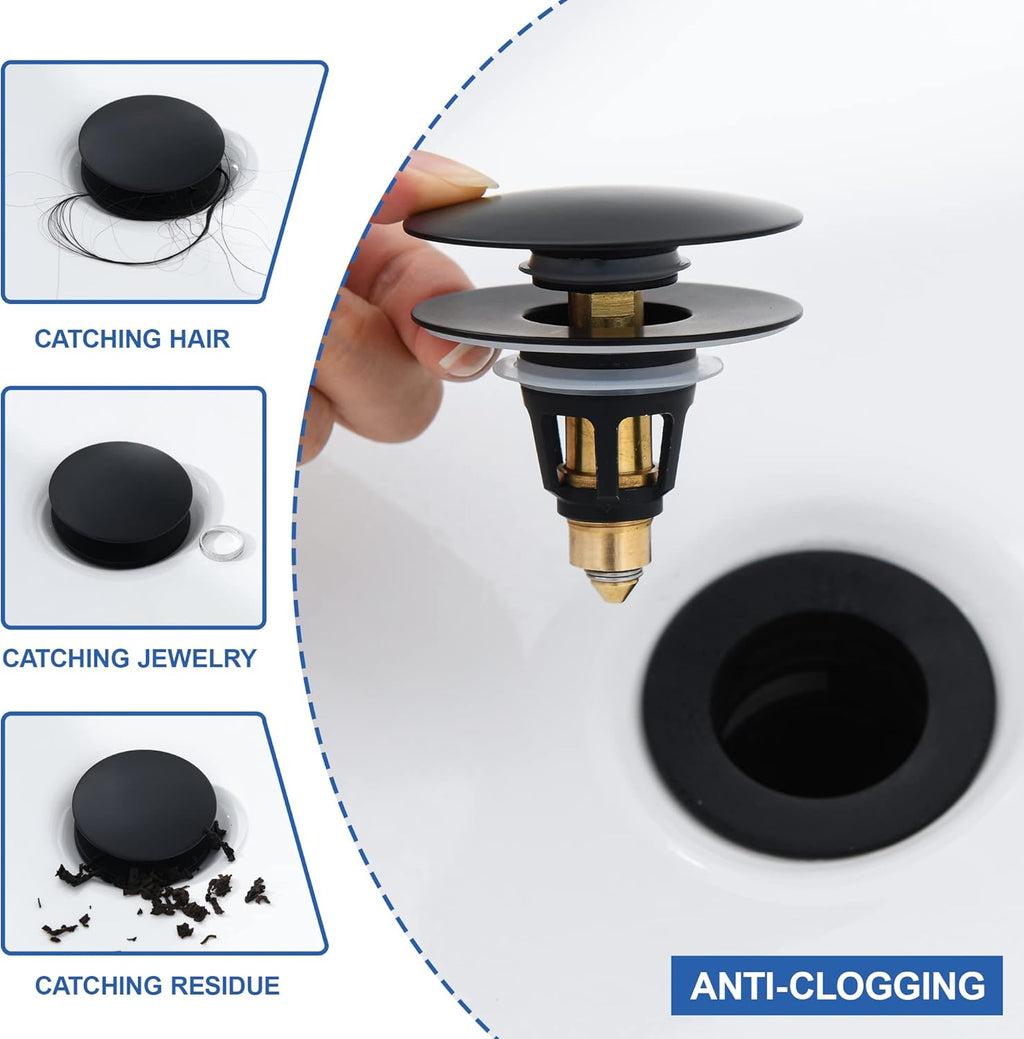 CATCHING HAIR

CATCHING JEWELRY

CATCHING RESIDUE

ANTI-CLOGGING