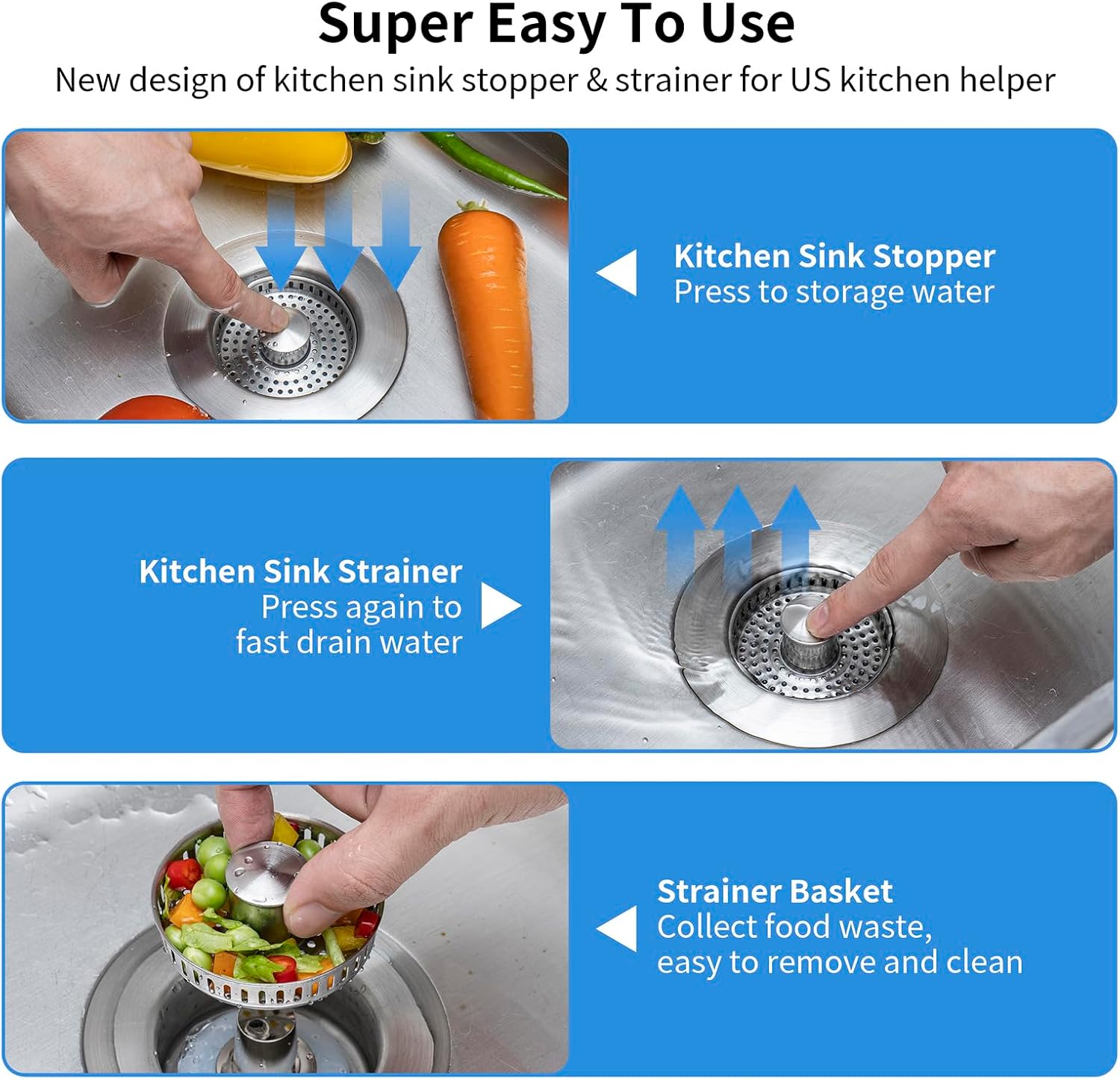 Super Easy To Use

New design of kitchen sink stopper & strainer for US kitchen helper

Kitchen Sink Stopper
Press to storage water

Kitchen Sink Strainer
Press again to fast drain water

Strainer Basket
Collect food waste, easy to remove and clean