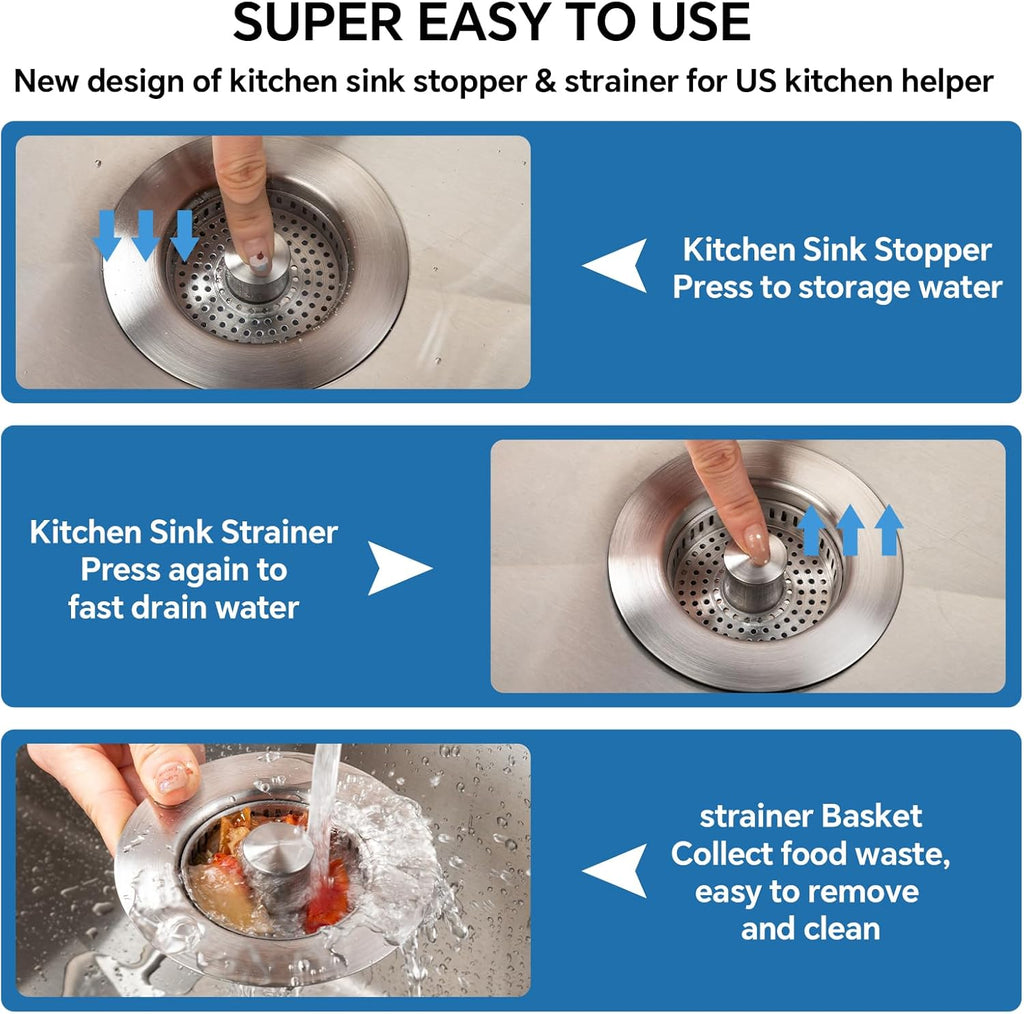 SUPER EASY TO USE

New design of kitchen sink stopper & strainer for US kitchen helper

Kitchen Sink Stopper
Press to storage water

Kitchen Sink Strainer
Press again to
fast drain water

strainer Basket
Collect food waste,
easy to remove
and clean