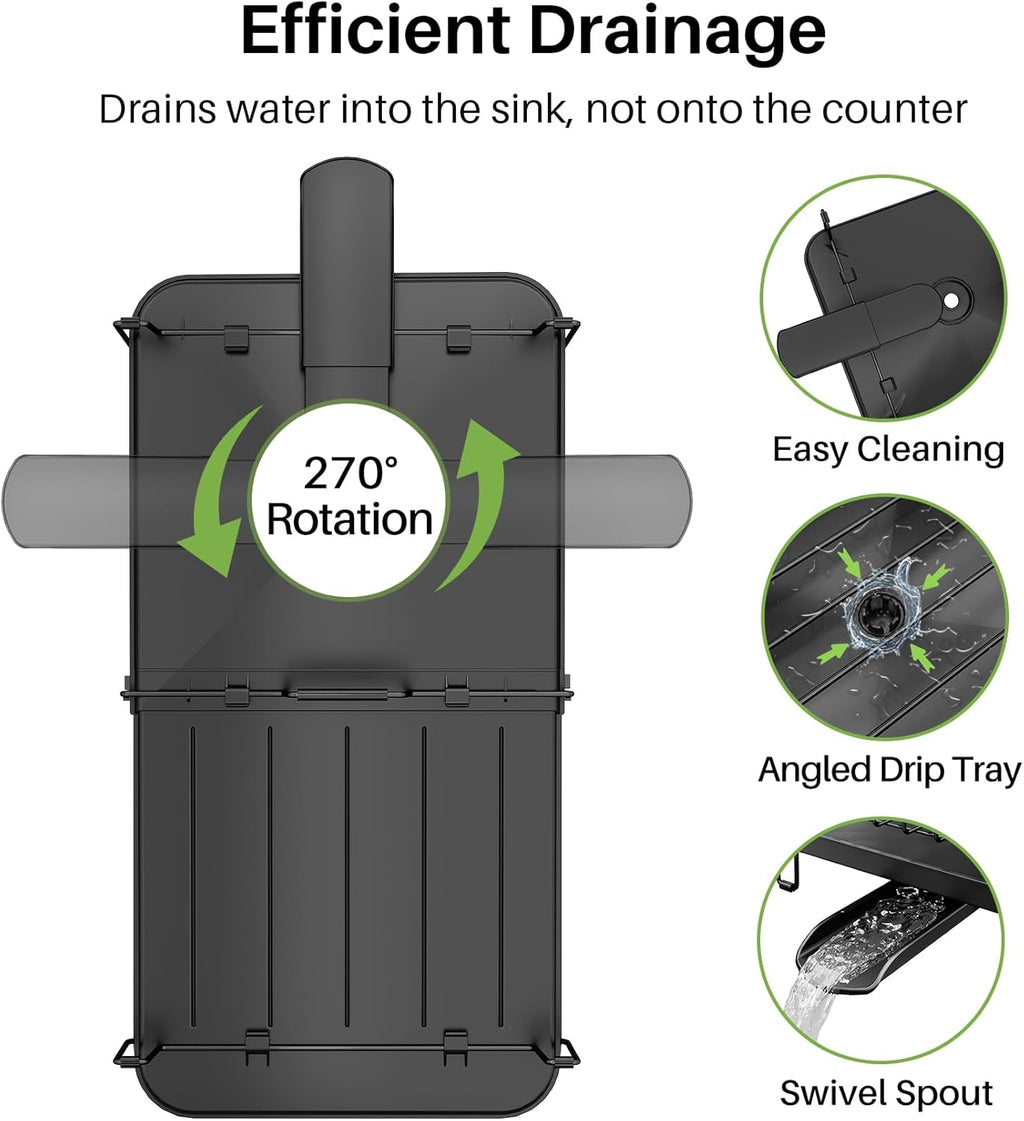 Efficient Drainage

Drains water into the sink, not onto the counter

270° Rotation

Easy Cleaning

Angled Drip Tray

Swivel Spout