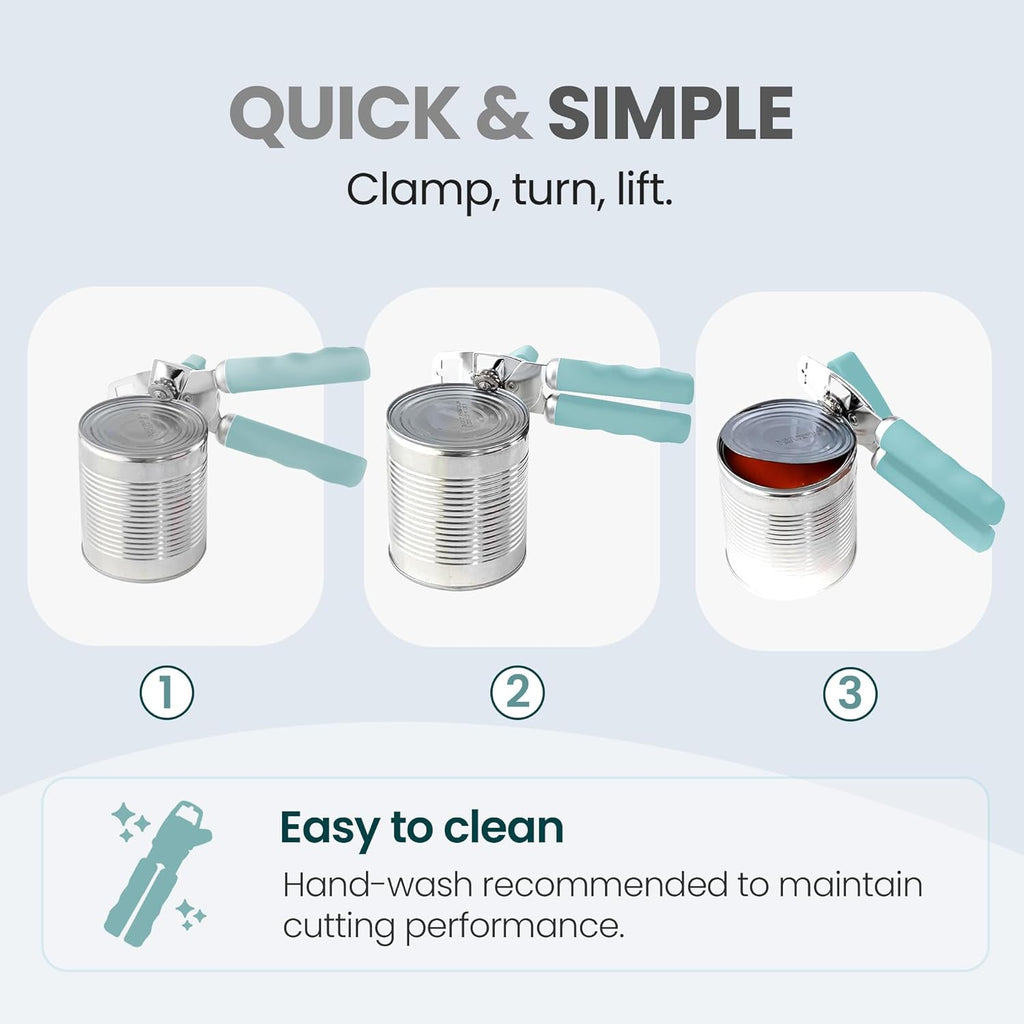 QUICK & SIMPLE
Clamp, turn, lift.

①

②

③

Easy to clean
Hand-wash recommended to maintain cutting performance.