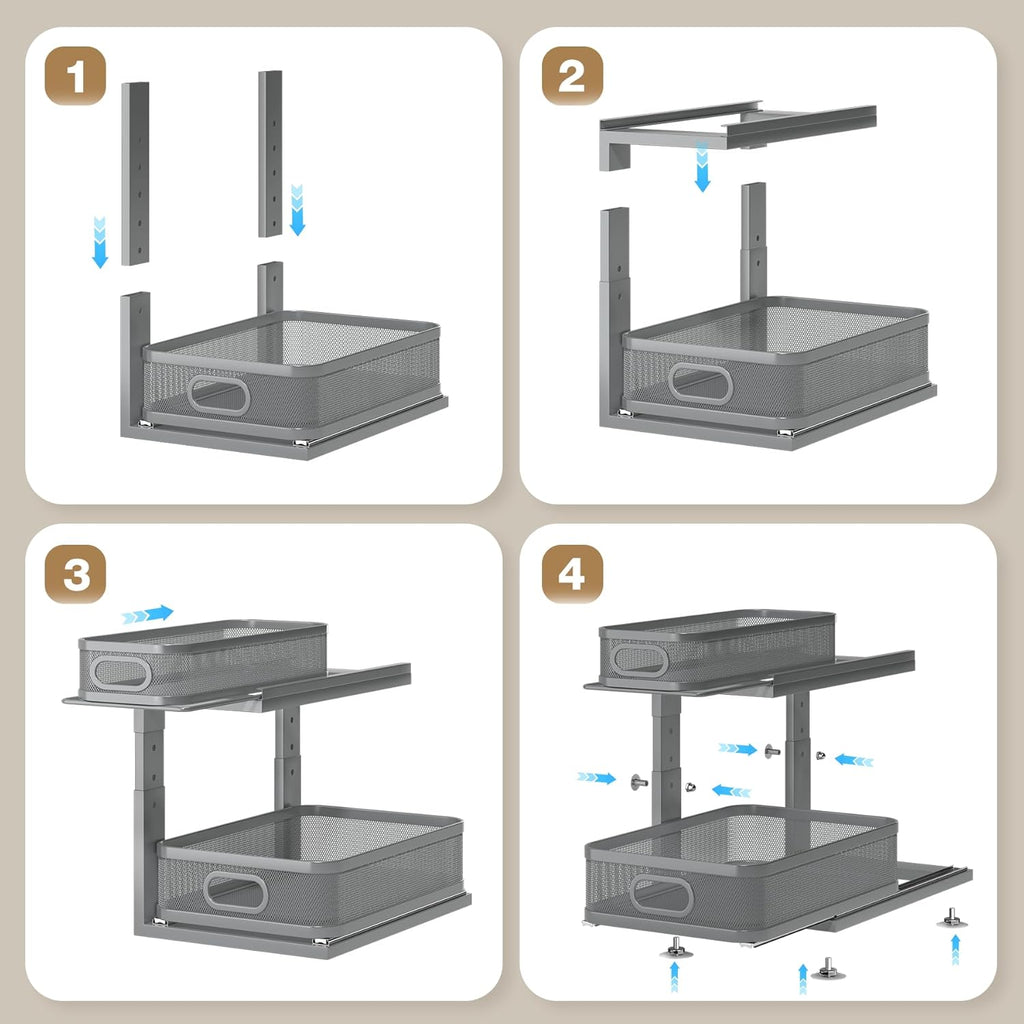 1

2

3

4