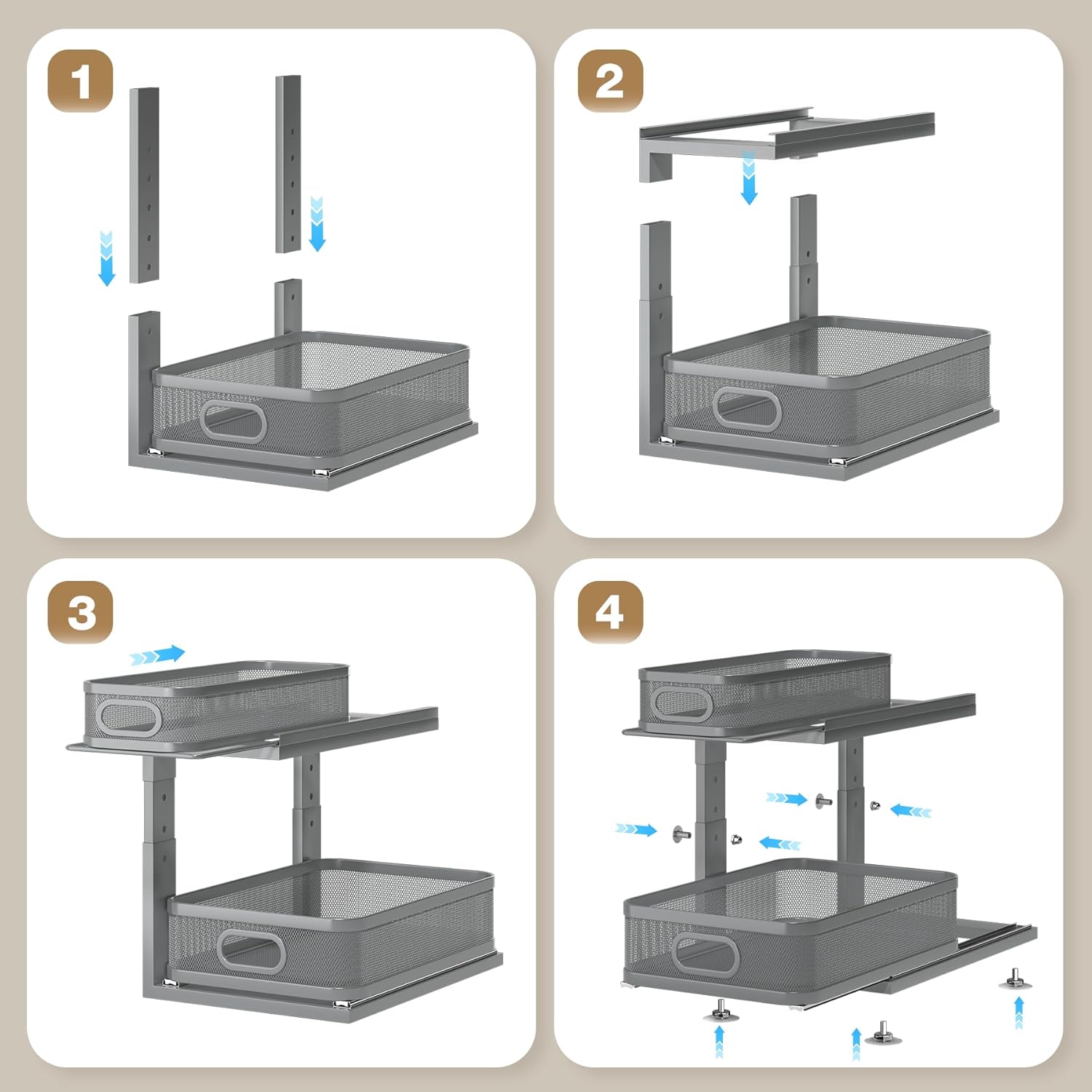 1

2

3

4