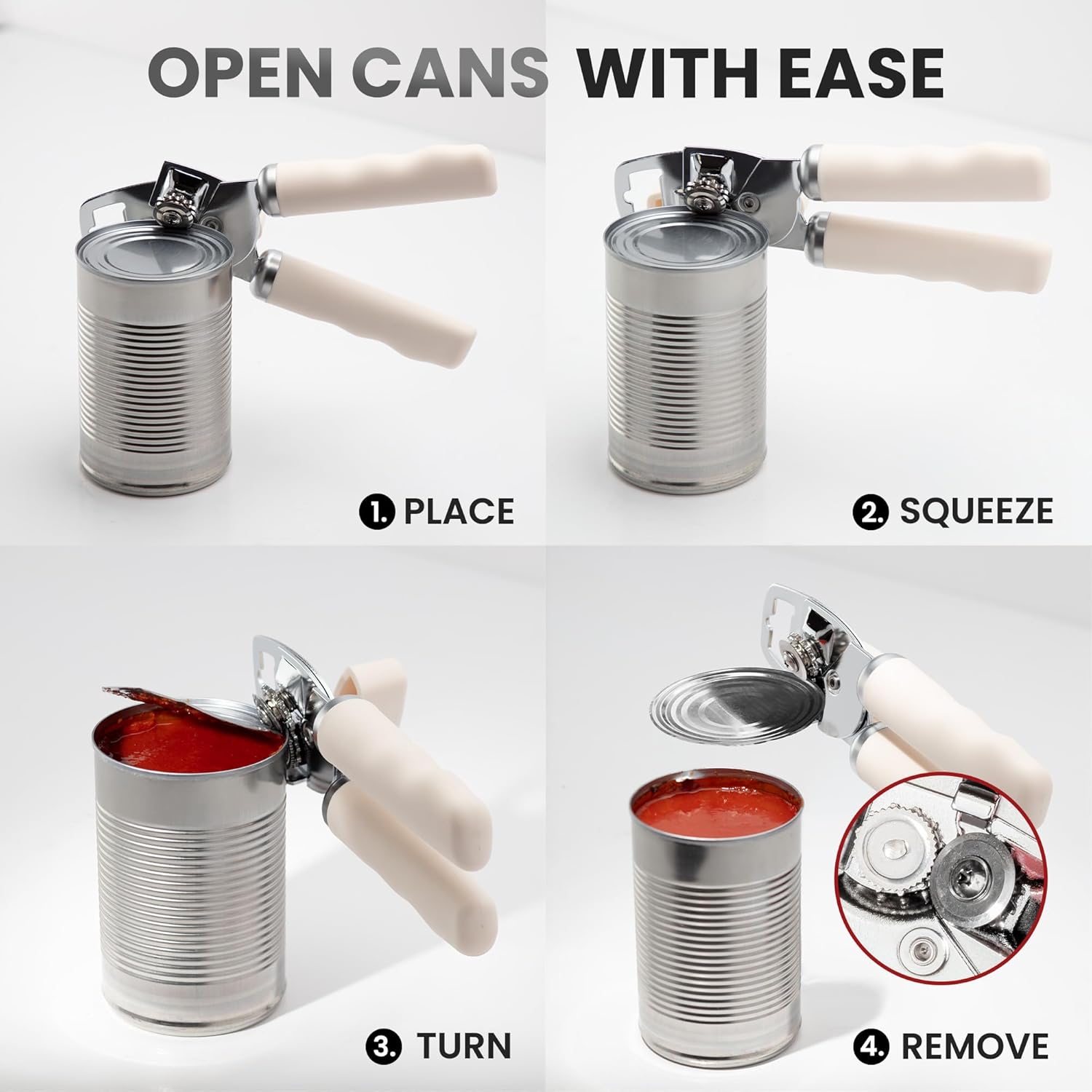 OPEN CANS WITH EASE

1. PLACE

2. SQUEEZE

3. TURN

4. REMOVE