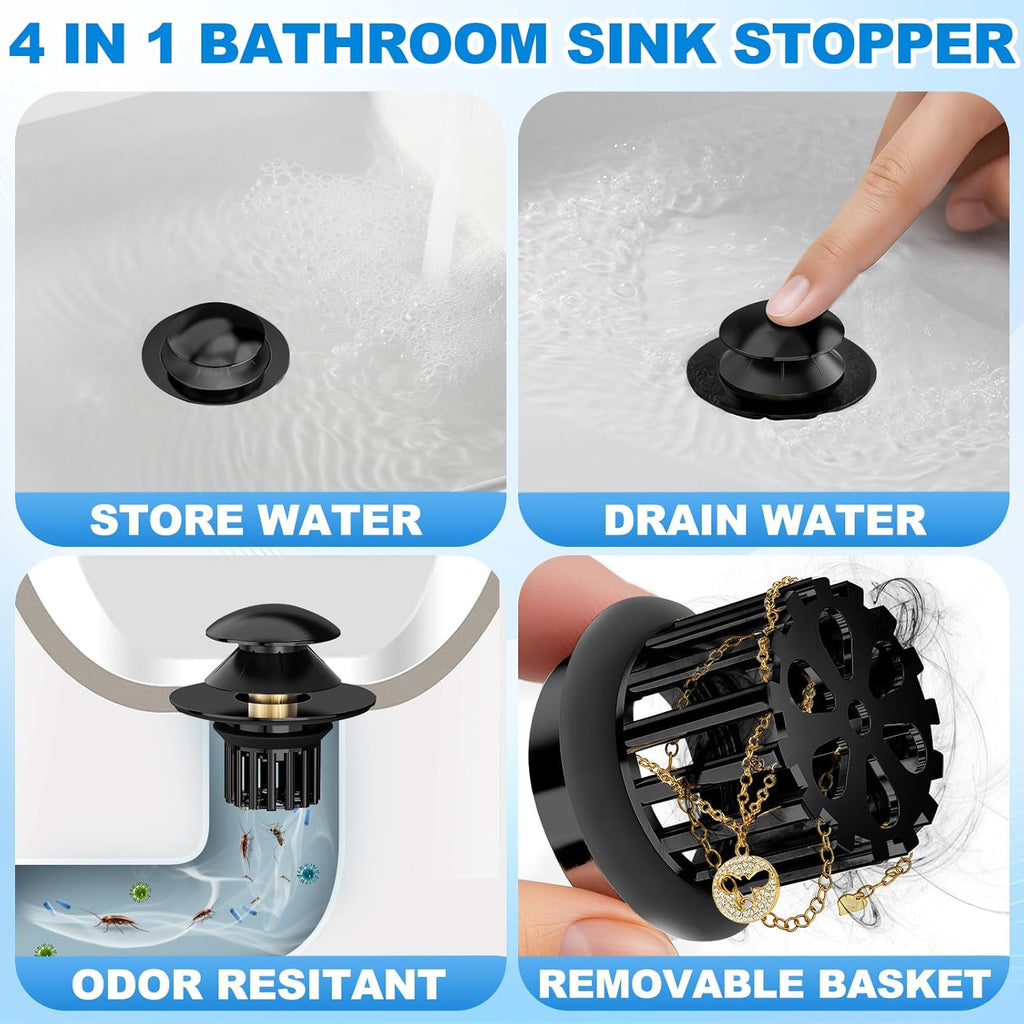 4 IN 1 BATHROOM SINK STOPPER

STORE WATER

DRAIN WATER

ODOR RESITANT

REMOVABLE BASKET