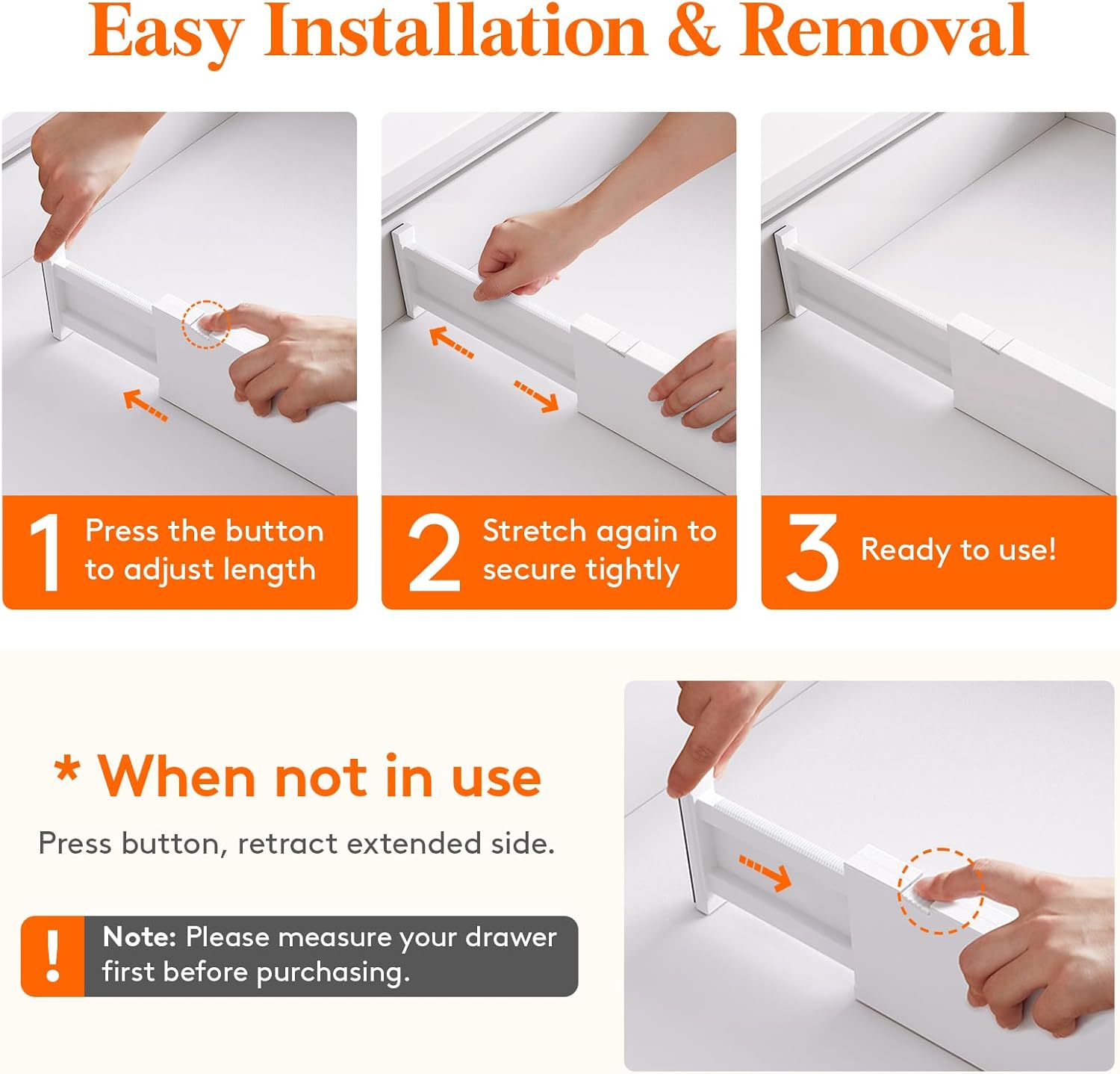 Easy Installation & Removal

1 Press the button to adjust length

2 Stretch again to secure tightly

3 Ready to use!

* When not in use

Press button, retract extended side.

! Note: Please measure your drawer first before purchasing.