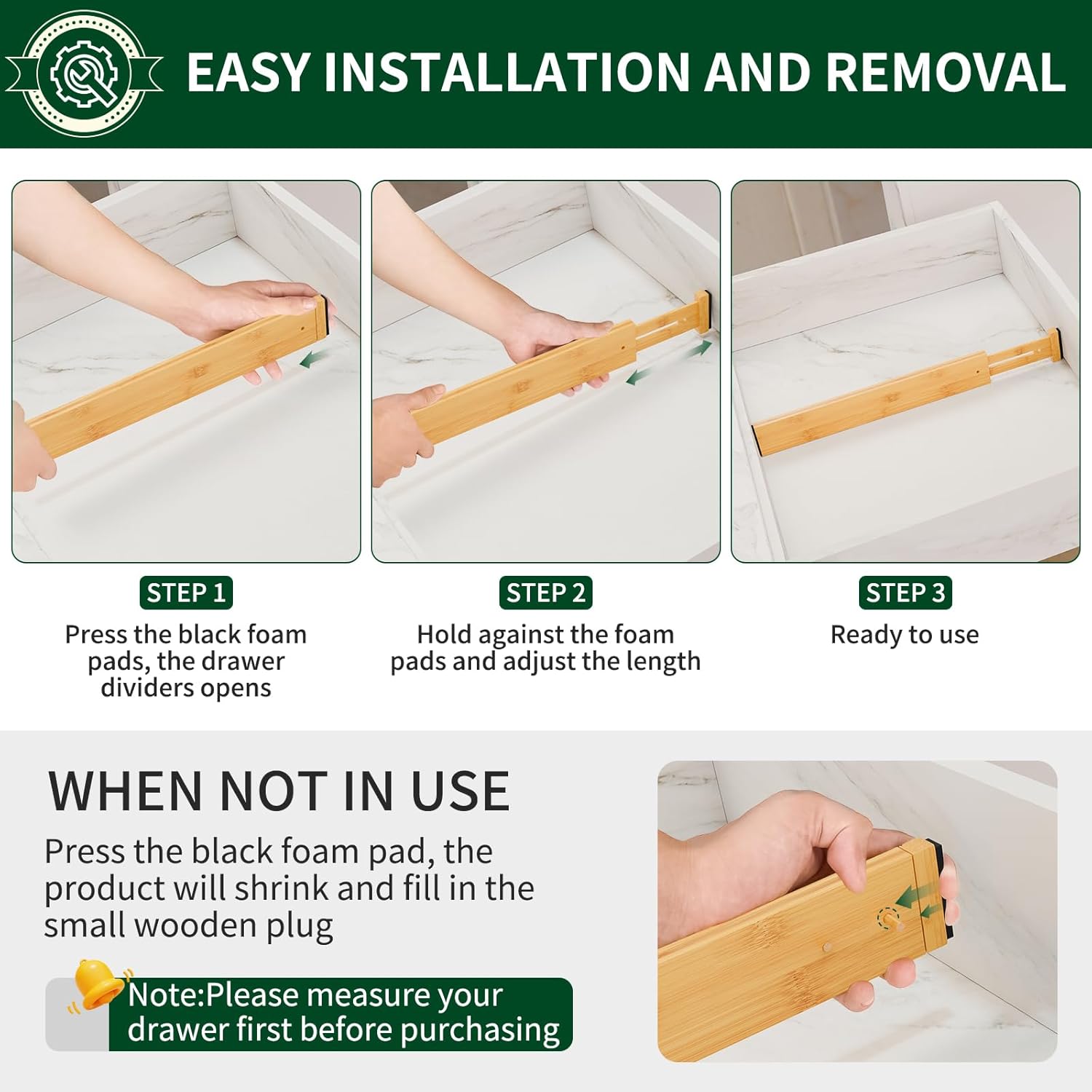 EASY INSTALLATION AND REMOVAL

STEP 1
Press the black foam pads, the drawer dividers opens

STEP 2
Hold against the foam pads and adjust the length

STEP 3
Ready to use

WHEN NOT IN USE
Press the black foam pad, the product will shrink and fill in the small wooden plug

Note:Please measure your drawer first before purchasing