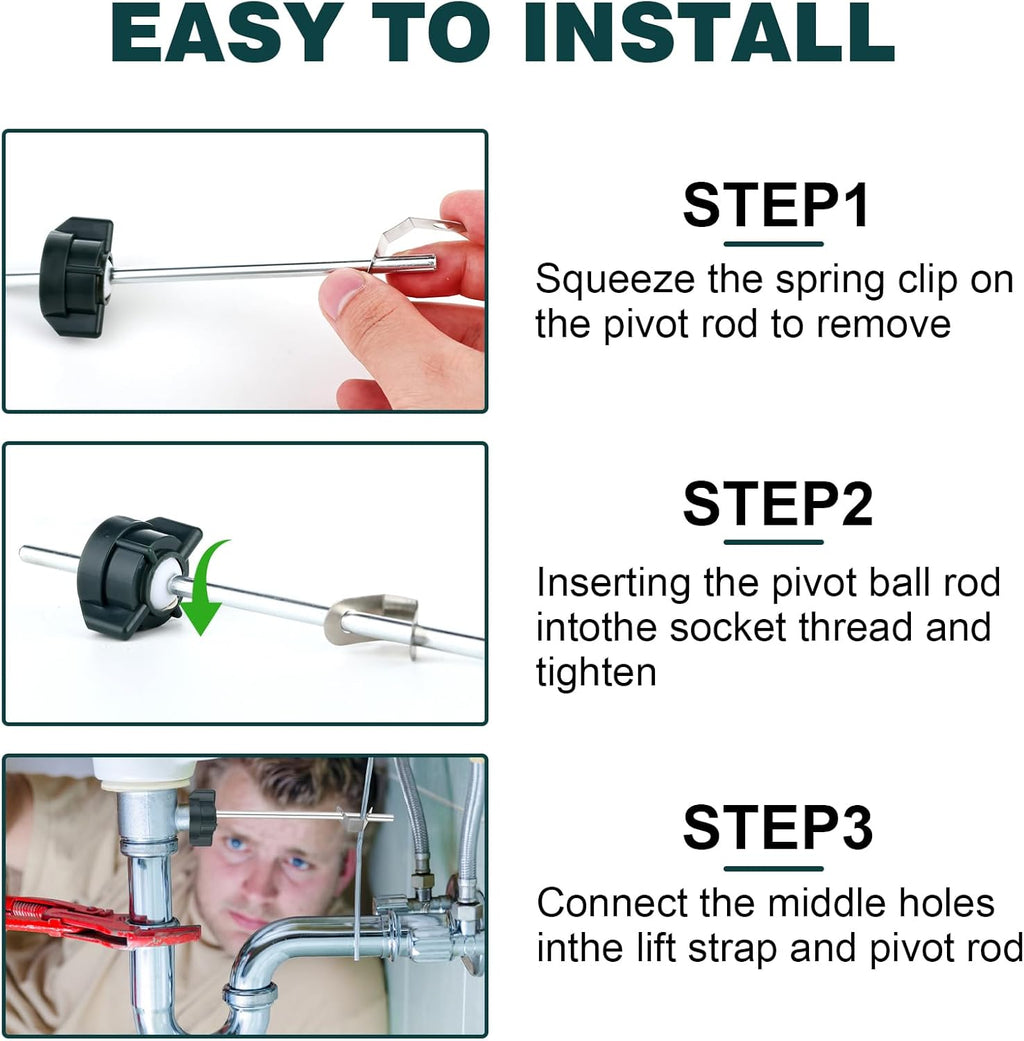 EASY TO INSTALL

STEP1

Squeeze the spring clip on the pivot rod to remove

STEP2

Inserting the pivot ball rod intothe socket thread and tighten

STEP3

Connect the middle holes inthe lift strap and pivot rod