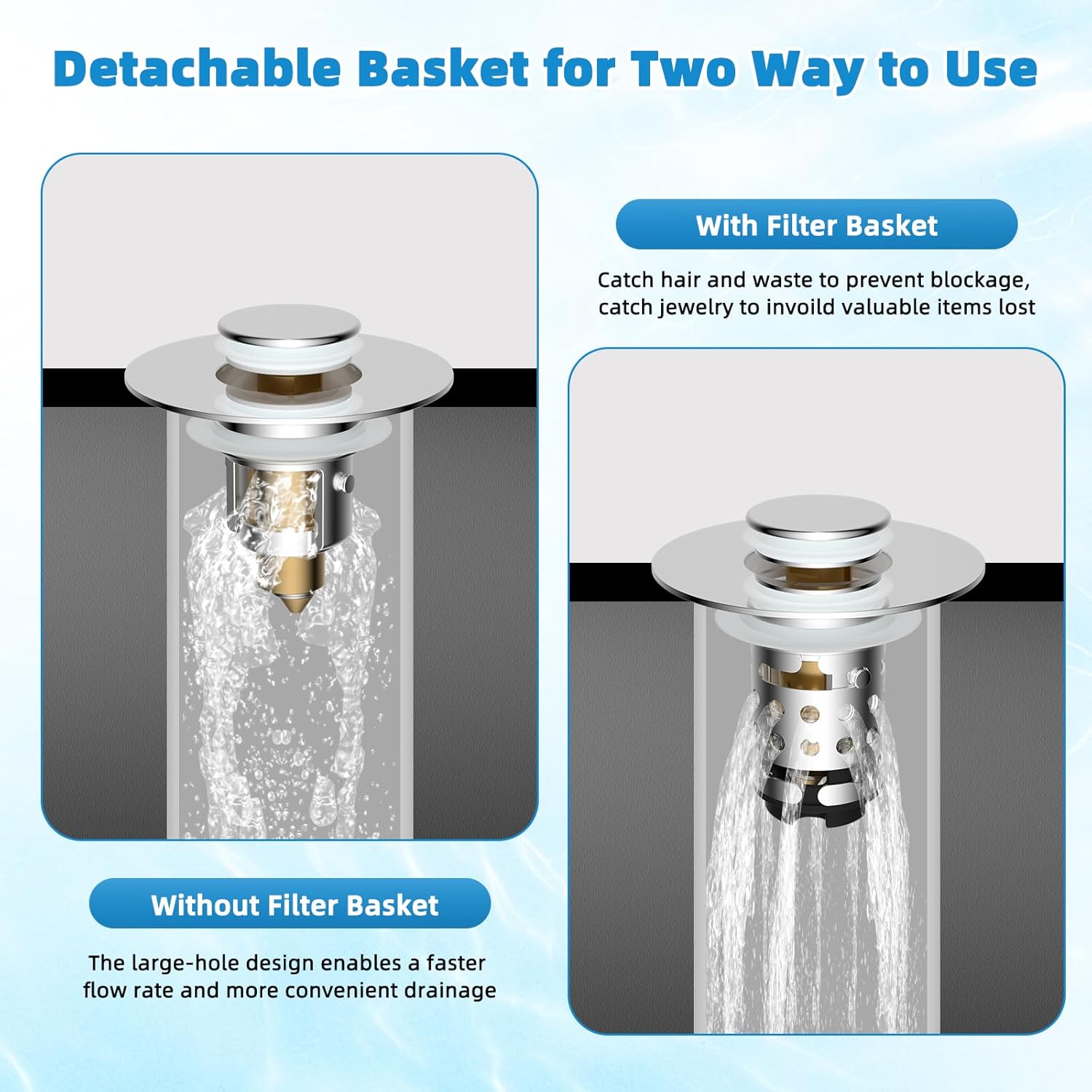 Detachable Basket for Two Way to Use

With Filter Basket

Catch hair and waste to prevent blockage, catch jewelry to invoild valuable items lost

Without Filter Basket

The large-hole design enables a faster flow rate and more convenient drainage