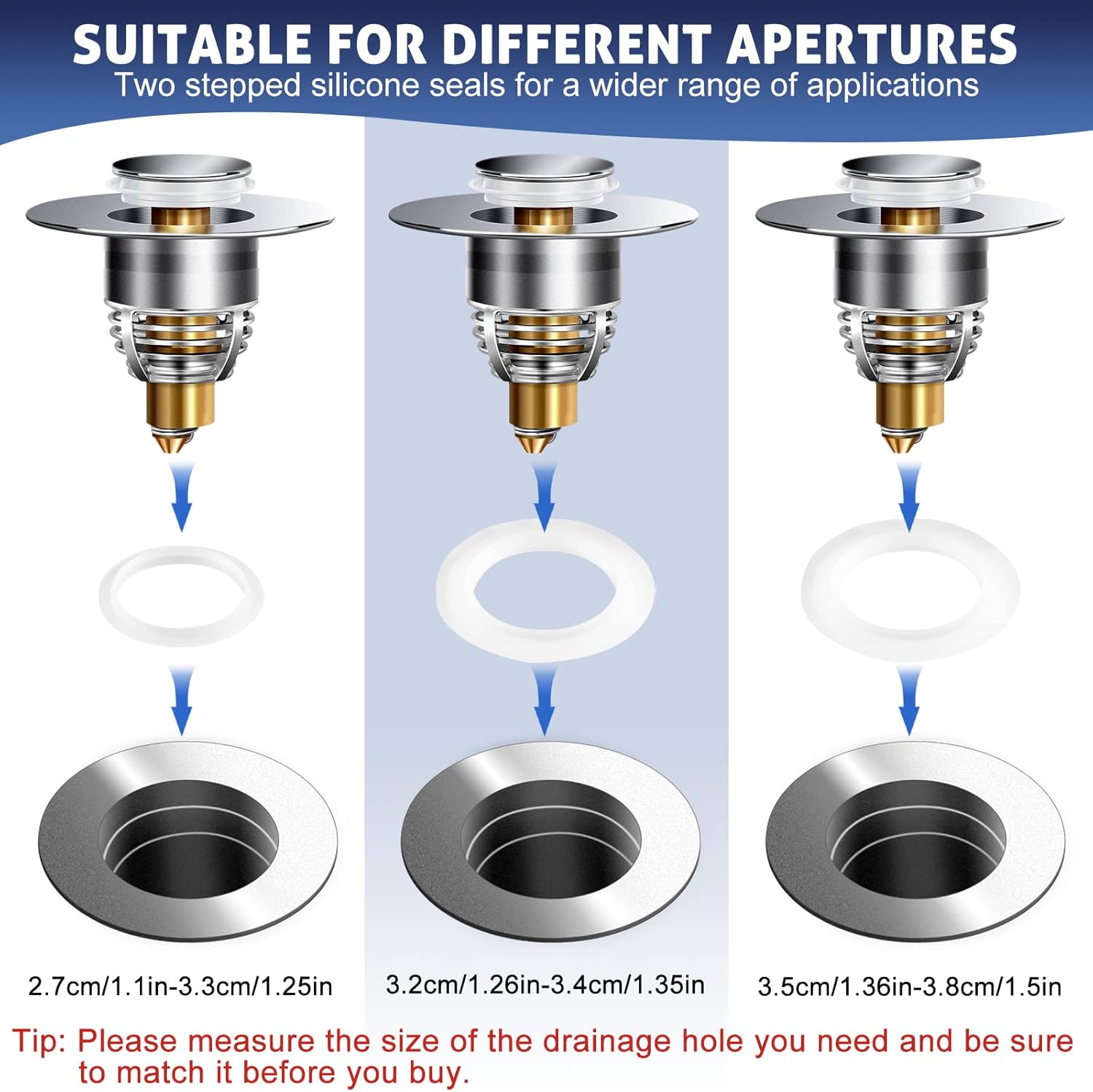 SUITABLE FOR DIFFERENT APERTURES
Two stepped silicone seals for a wider range of applications

2.7cm/1.1in-3.3cm/1.25in

3.2cm/1.26in-3.4cm/1.35in

3.5cm/1.36in-3.8cm/1.5in

Tip: Please measure the size of the drainage hole you need and be sure to match it before you buy.