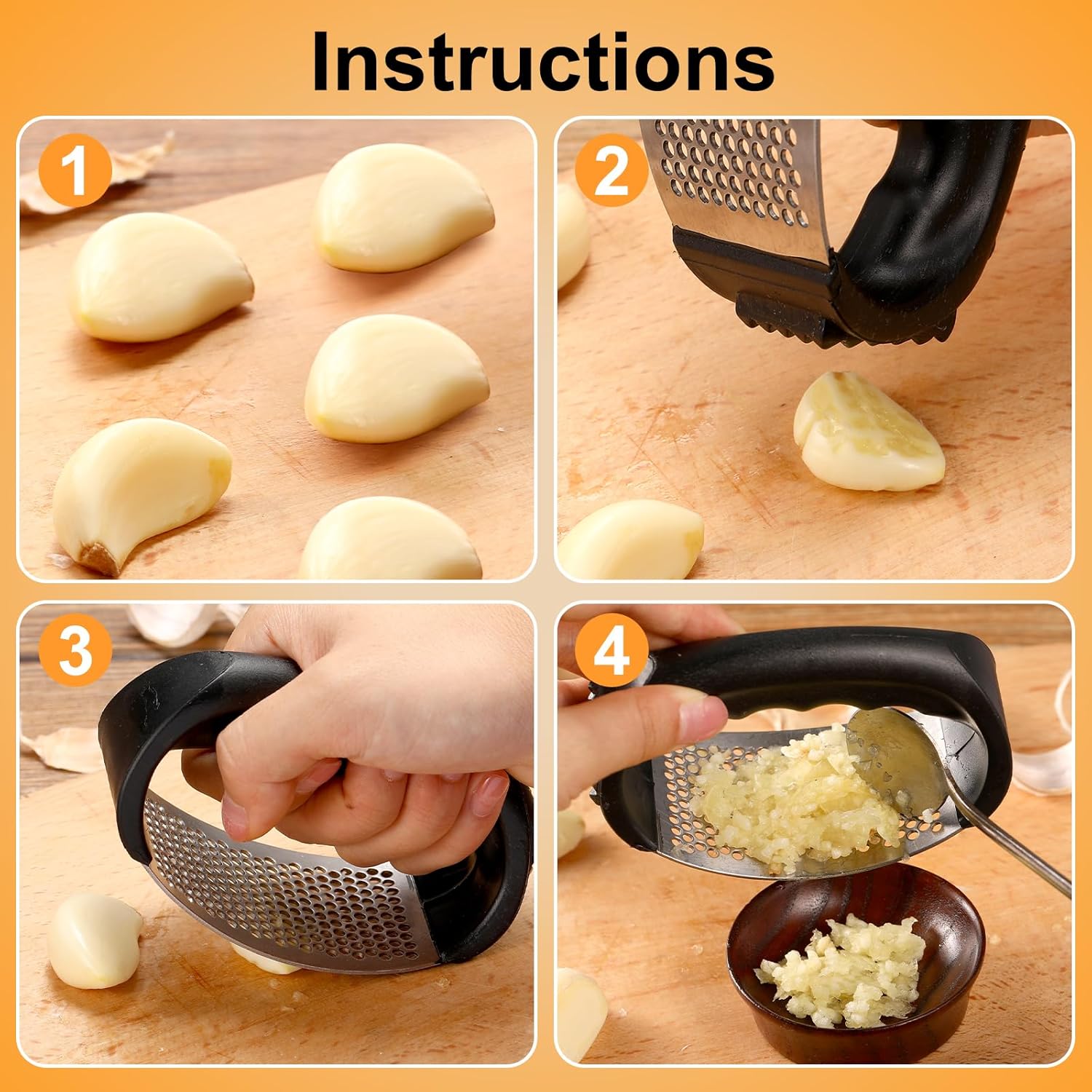 Instructions

1

2

3

4