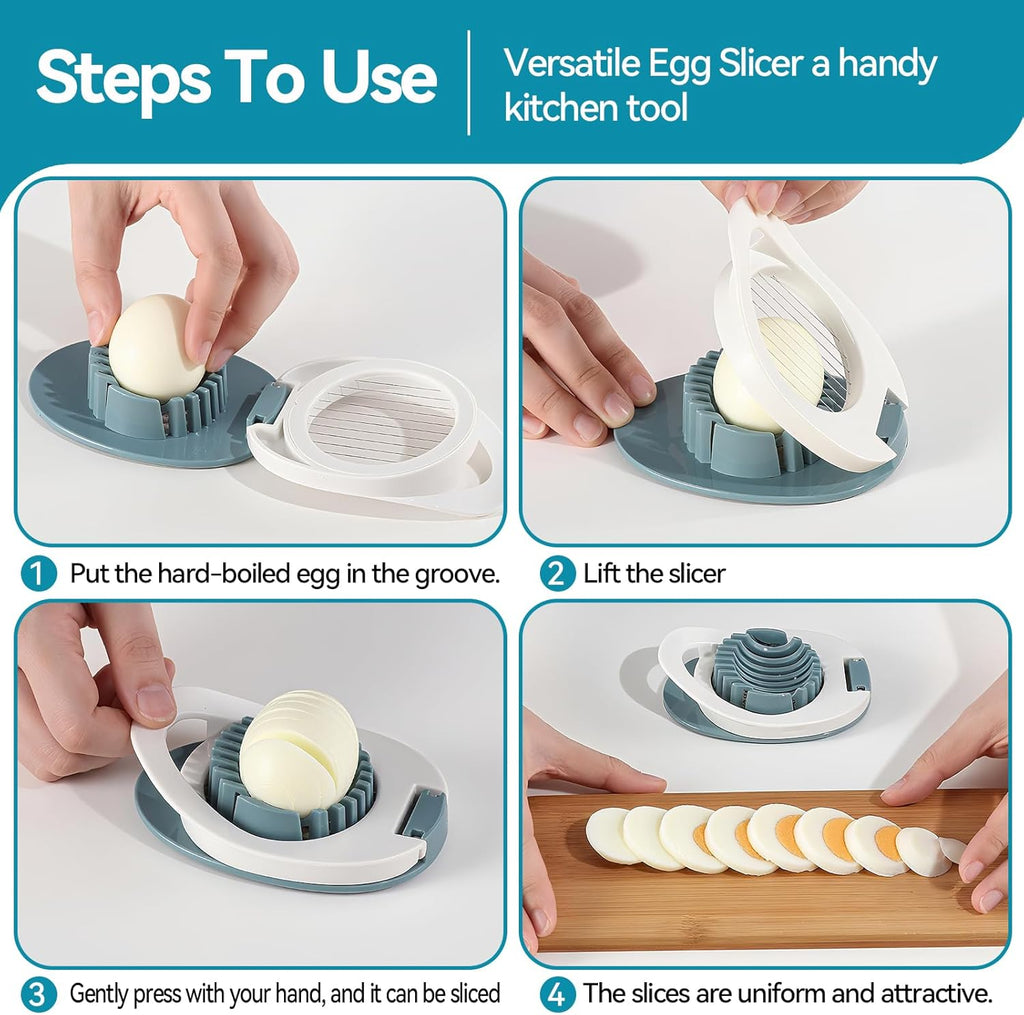 Steps To Use

Versatile Egg Slicer a handy kitchen tool

1 Put the hard-boiled egg in the groove.

2 Lift the slicer

3 Gently press with your hand, and it can be sliced

4 The slices are uniform and attractive.