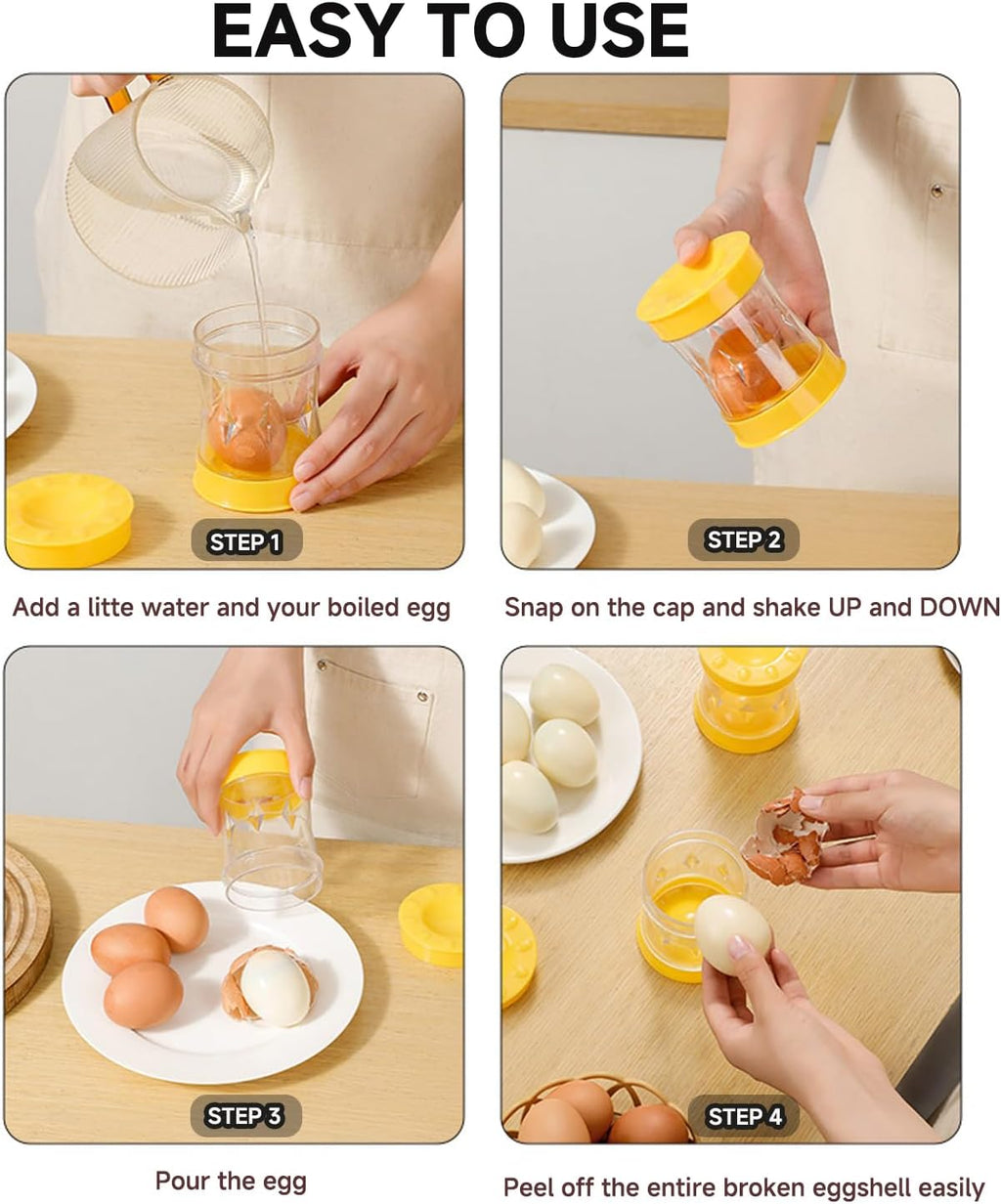 EASY TO USE

STEP 1

Add a litte water and your boiled egg

STEP 2

Snap on the cap and shake UP and DOWN

STEP 3

Pour the egg

STEP 4

Peel off the entire broken eggshell easily