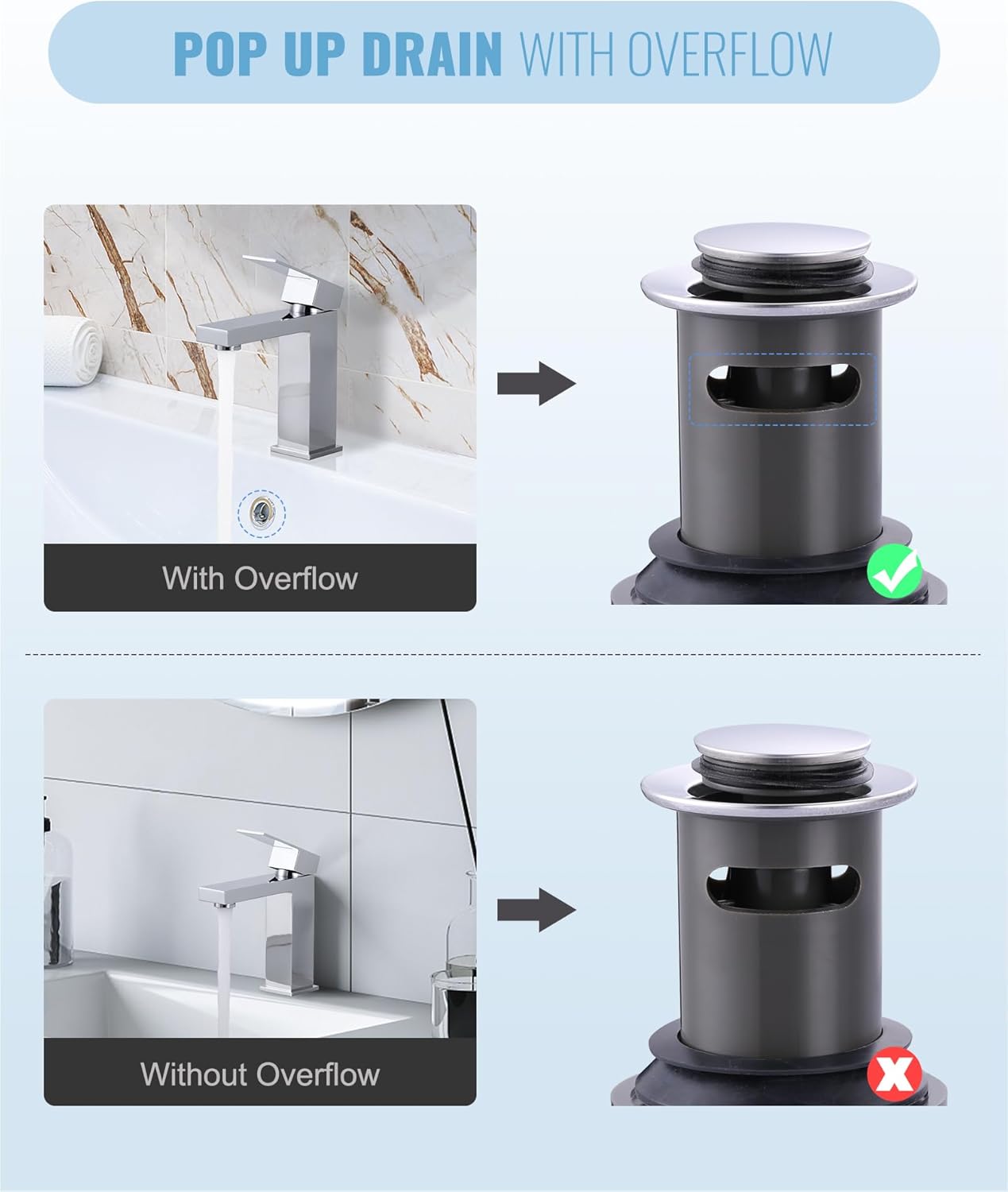 POP UP DRAIN WITH OVERFLOW

With Overflow

Without Overflow