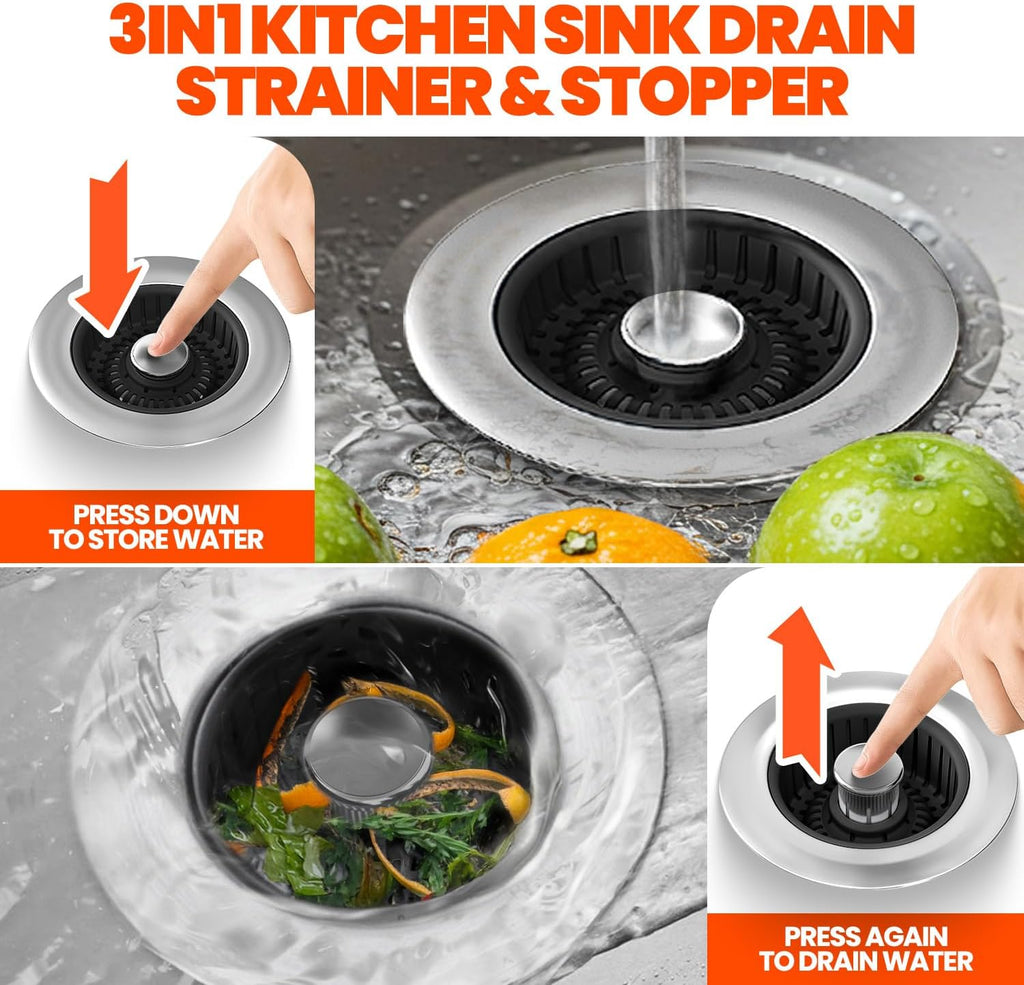 3IN1 KITCHEN SINK DRAIN STRAINER & STOPPER

PRESS DOWN TO STORE WATER

PRESS AGAIN TO DRAIN WATER