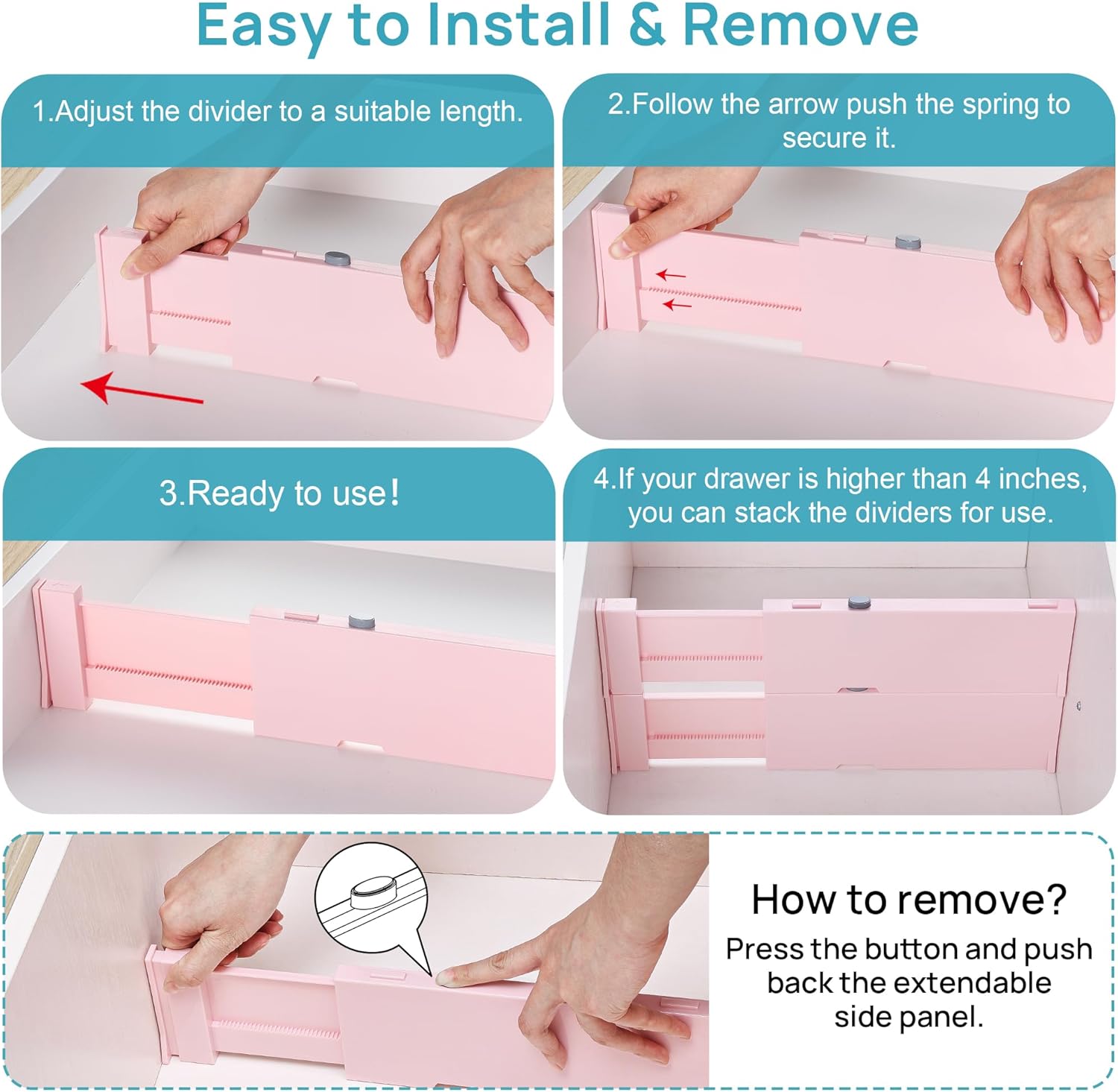 Easy to Install & Remove

1.Adjust the divider to a suitable length.

2.Follow the arrow push the spring to secure it.

3.Ready to use!

4.If your drawer is higher than 4 inches, you can stack the dividers for use.

How to remove?

Press the button and push back the extendable side panel.