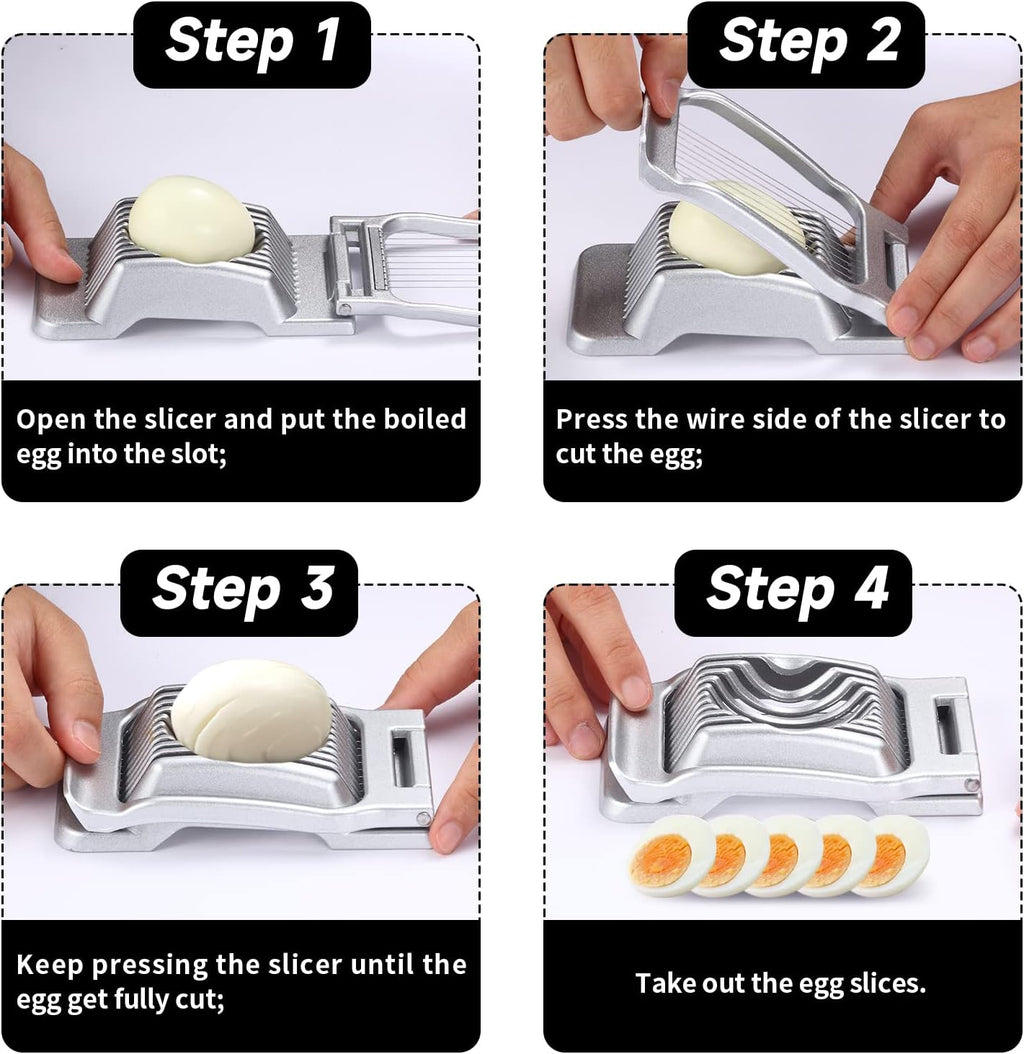 Step 1

Open the slicer and put the boiled egg into the slot;

Step 2

Press the wire side of the slicer to cut the egg;

Step 3

Keep pressing the slicer until the egg get fully cut;

Step 4

Take out the egg slices.