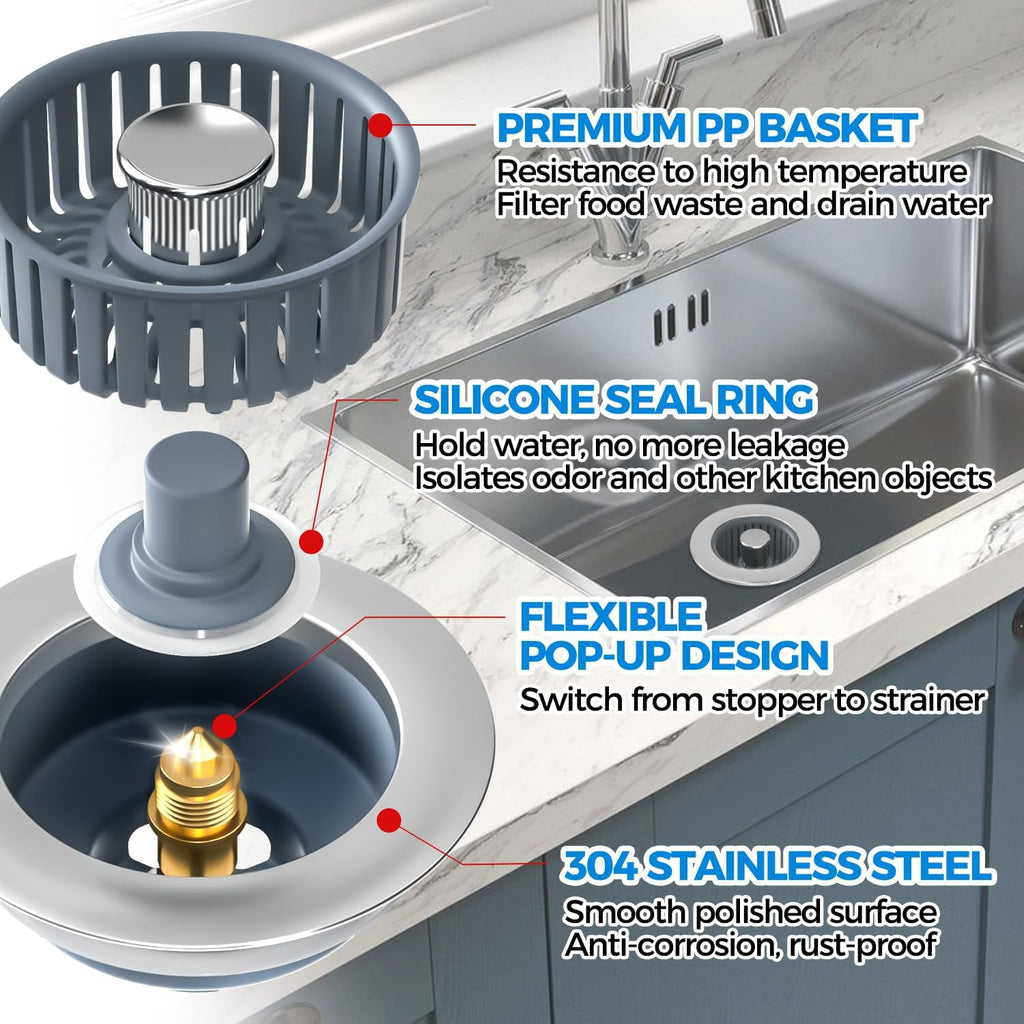 PREMIUM PP BASKET
Resistance to high temperature
Filter food waste and drain water

SILICONE SEAL RING
Hold water, no more leakage
Isolates odor and other kitchen objects

FLEXIBLE POP-UP DESIGN
Switch from stopper to strainer

304 STAINLESS STEEL
Smooth polished surface
Anti-corrosion, rust-proof