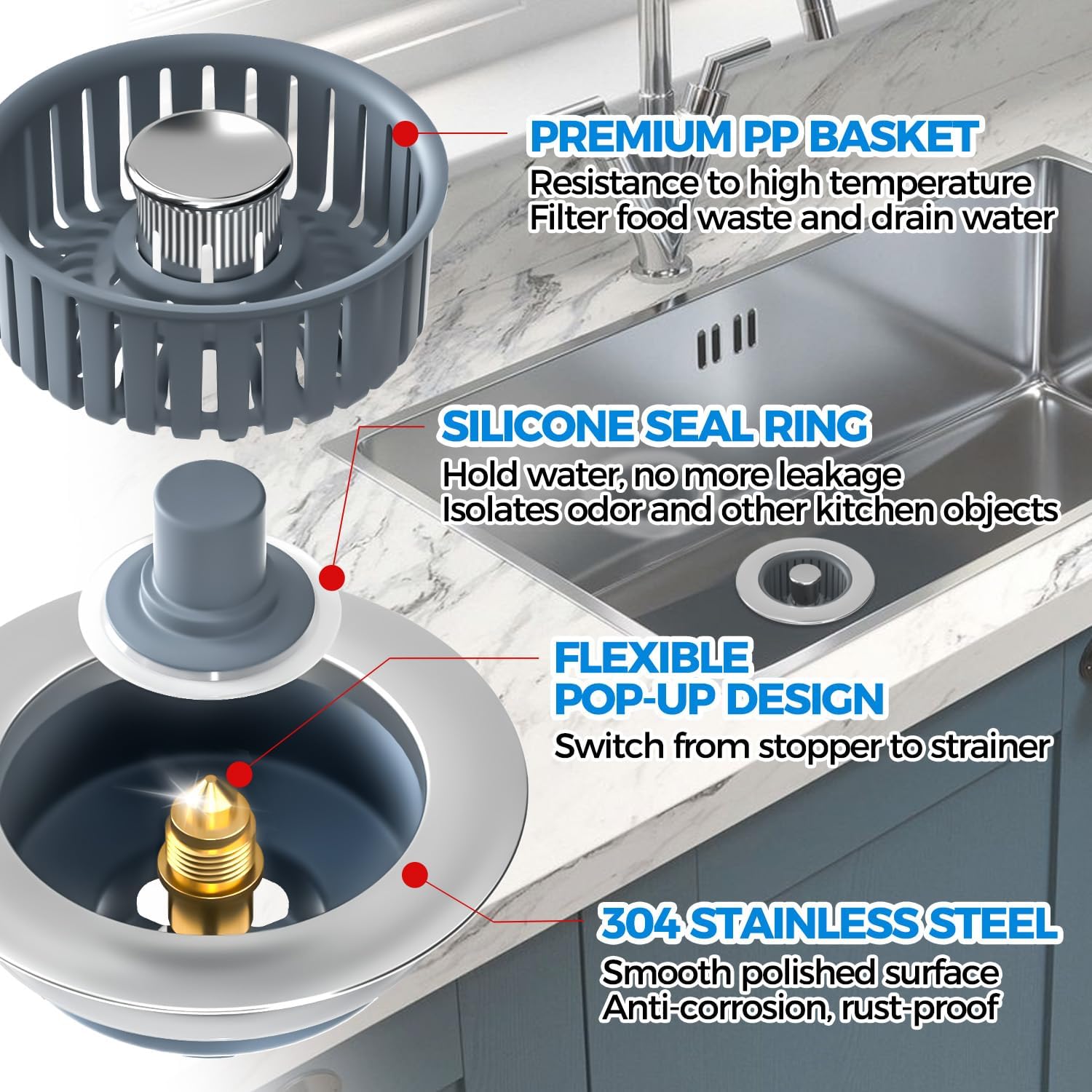 PREMIUM PP BASKET
Resistance to high temperature
Filter food waste and drain water

SILICONE SEAL RING
Hold water, no more leakage
Isolates odor and other kitchen objects

FLEXIBLE POP-UP DESIGN
Switch from stopper to strainer

304 STAINLESS STEEL
Smooth polished surface
Anti-corrosion, rust-proof