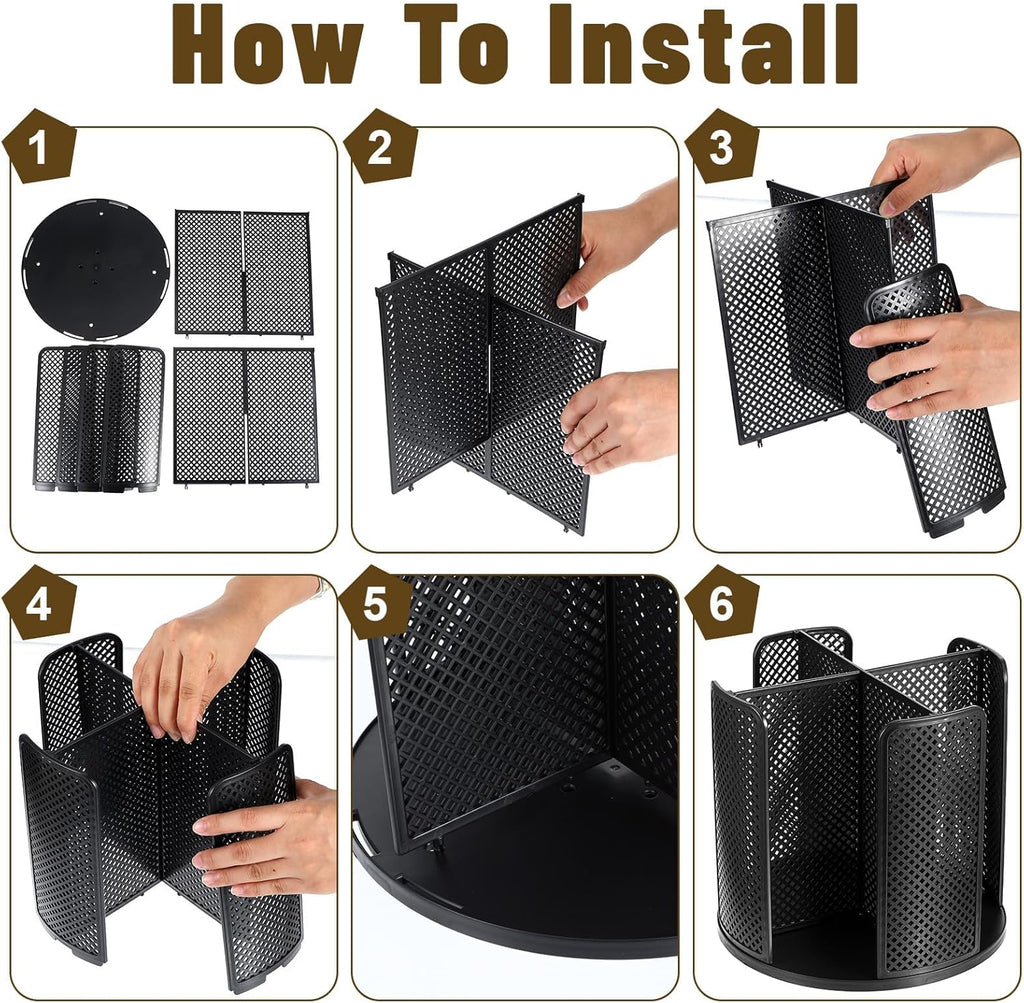 How To Install

1

2

3

4

5

6