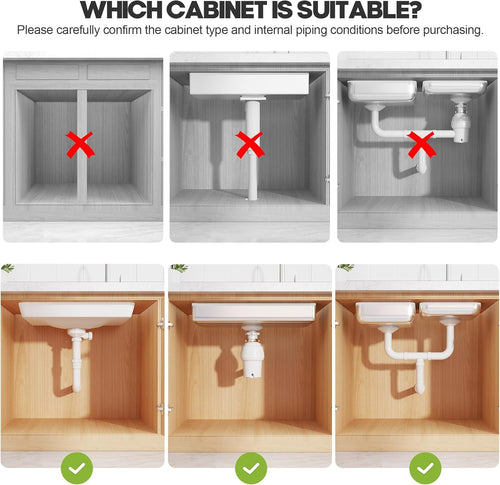 WHICH CABINET IS SUITABLE?
Please carefully confirm the cabinet type and internal piping conditions before purchasing.