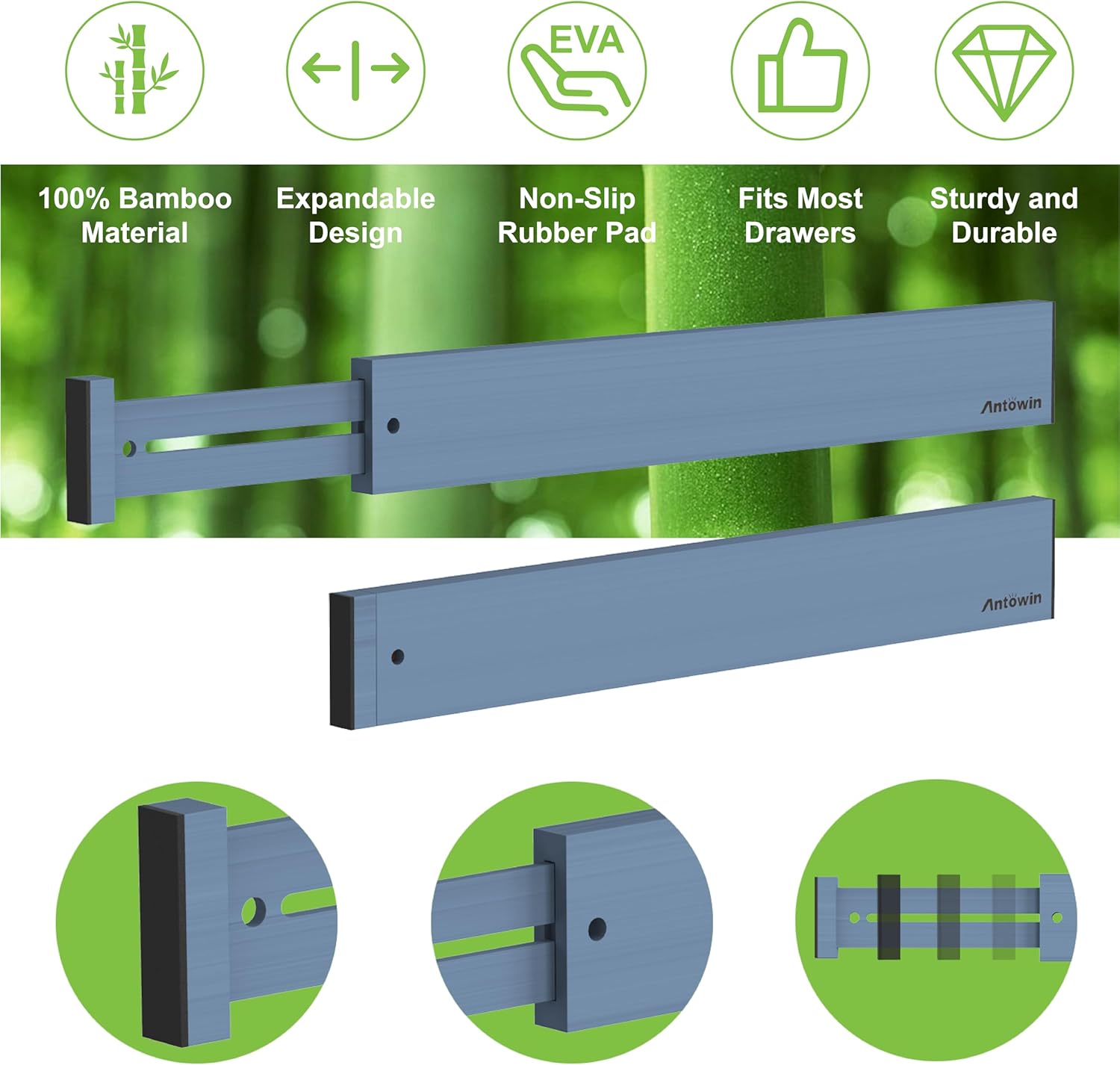 EVA

100% Bamboo Material

Expandable Design

Non-Slip Rubber Pad

Fits Most Drawers

Sturdy and Durable

Antowin

Antowin