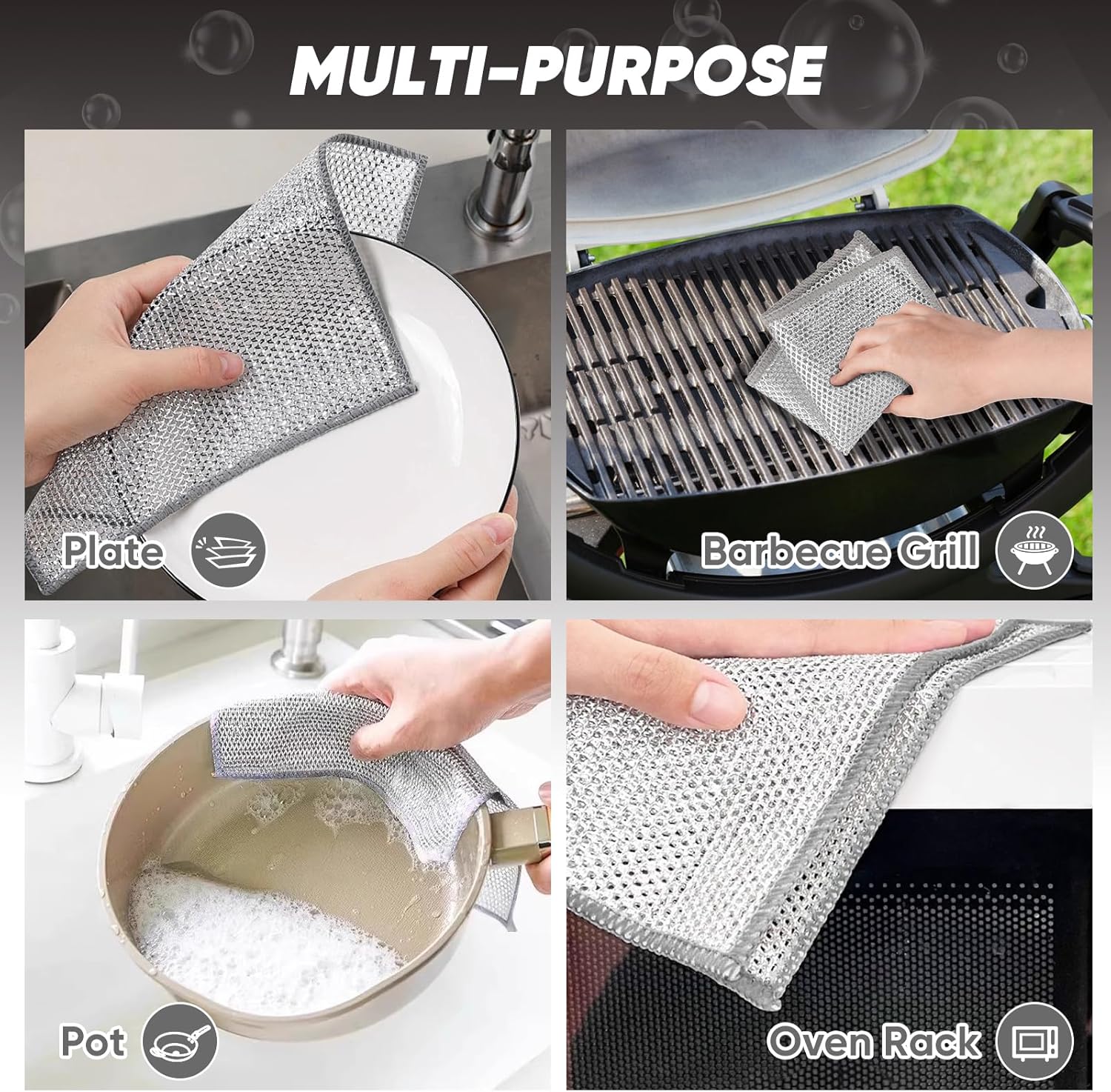 MULTI-PURPOSE

Plate

Barbecue Grill

Pot

Oven Rack