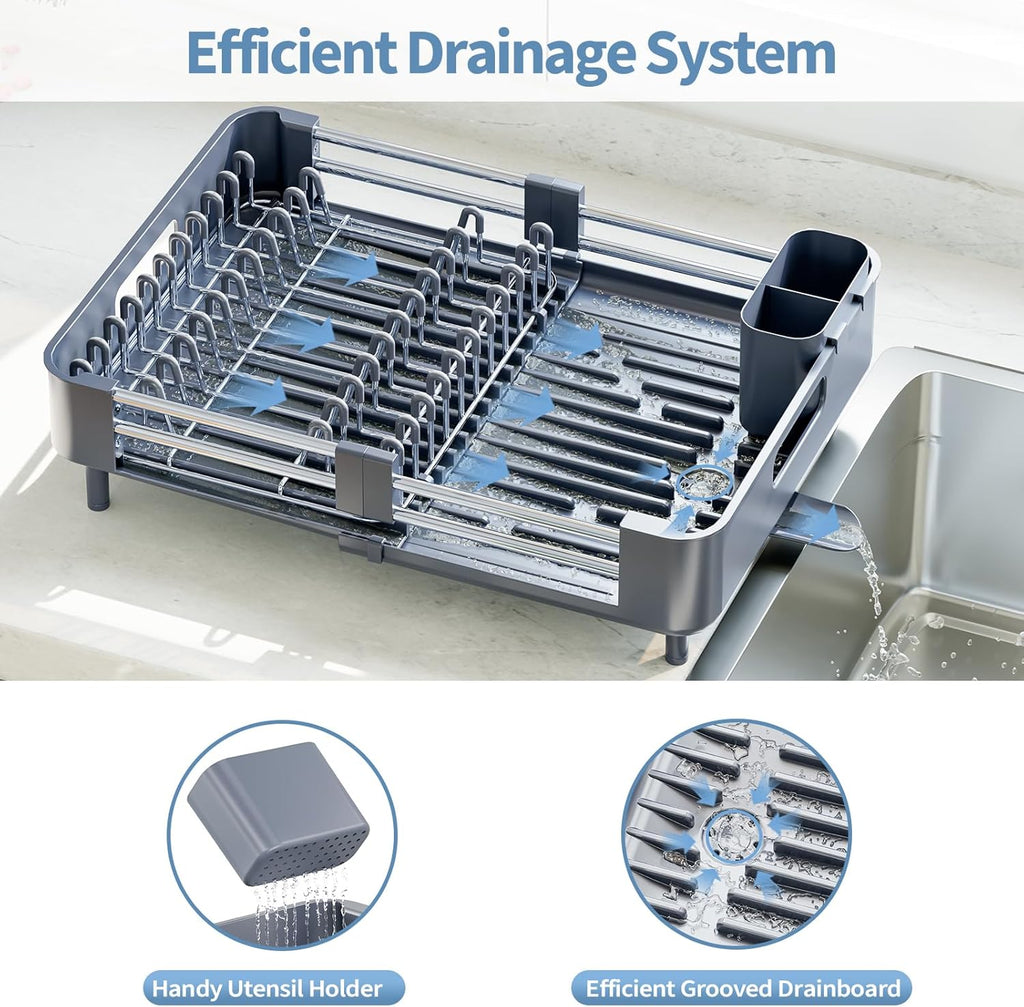 Efficient Drainage System

Handy Utensil Holder

Efficient Grooved Drainboard