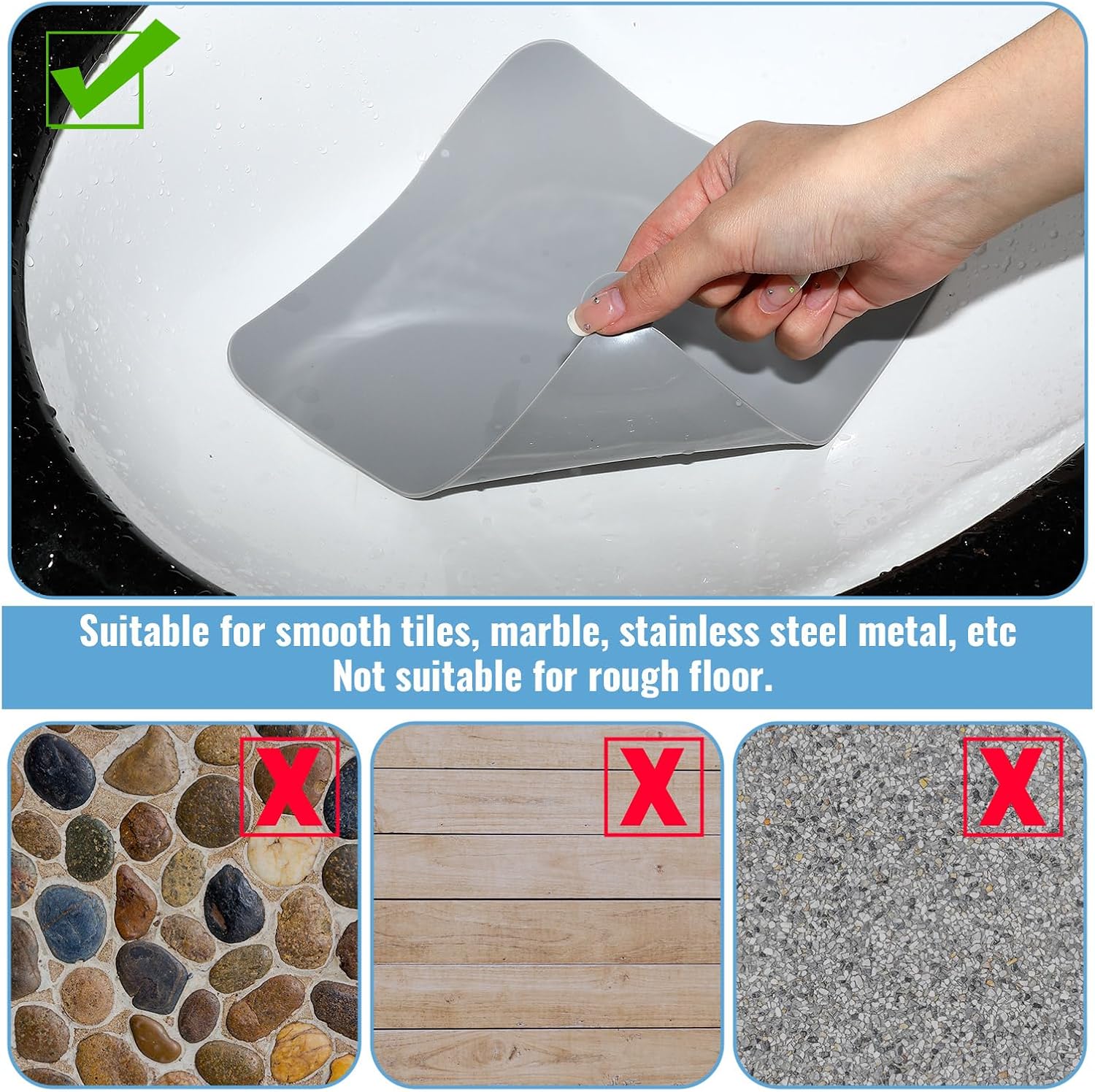 Suitable for smooth tiles, marble, stainless steel metal, etc
Not suitable for rough floor.

X

X

X