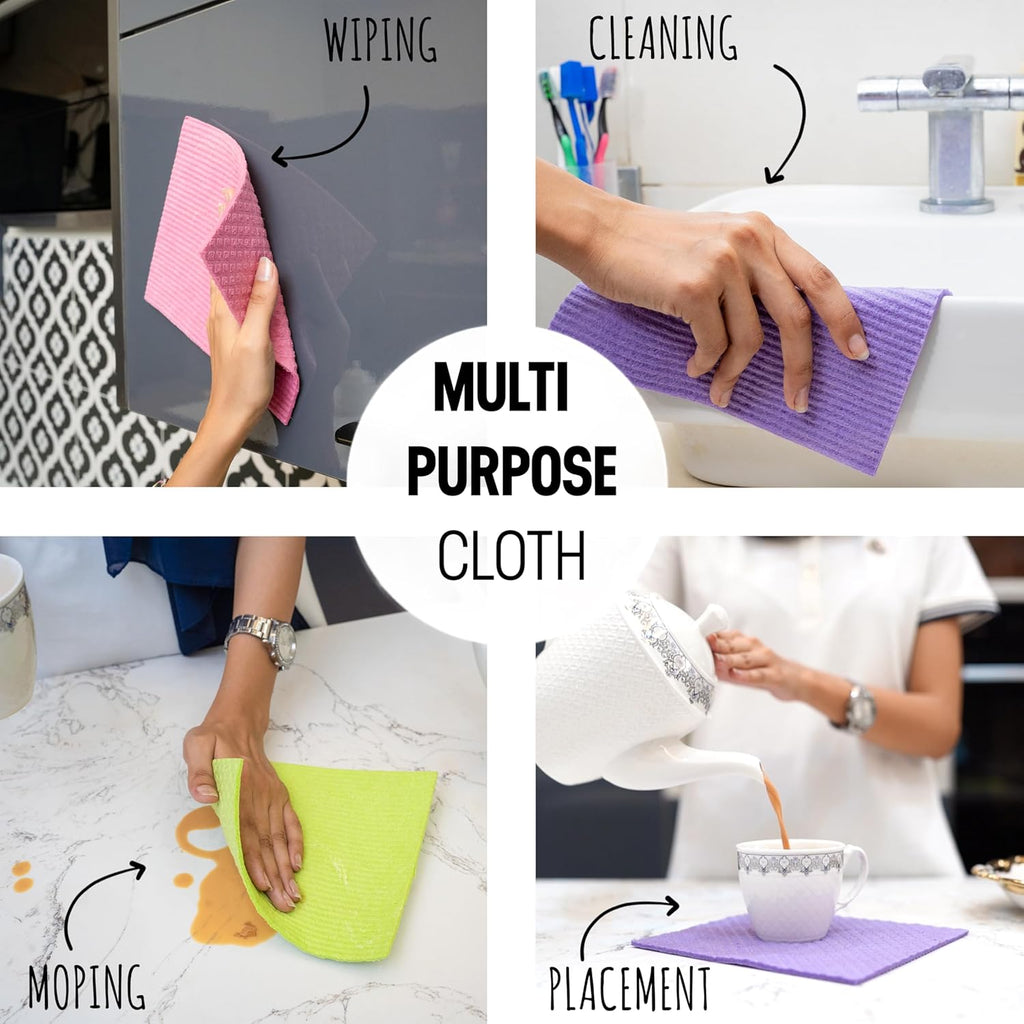 WIPING

CLEANING

MULTI PURPOSE CLOTH

MOPING

PLACEMENT