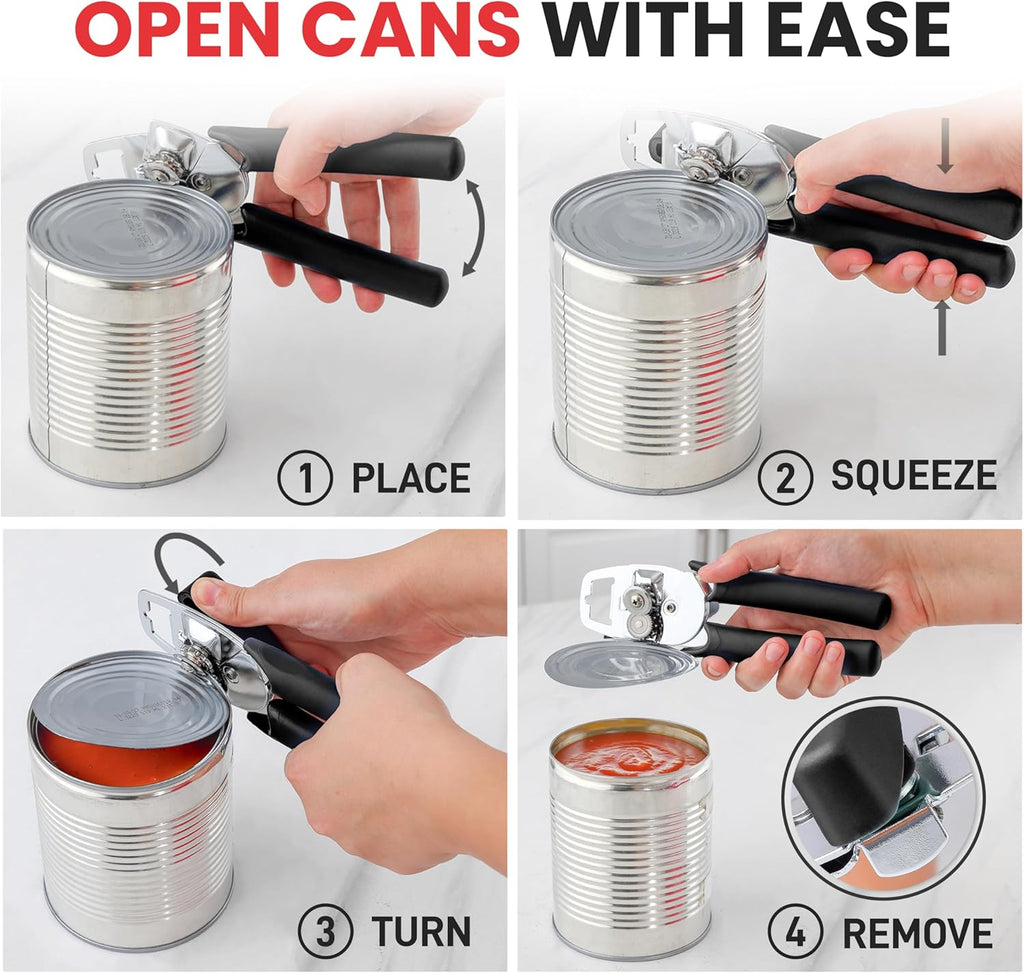 OPEN CANS WITH EASE

1 PLACE

2 SQUEEZE

3 TURN

4 REMOVE