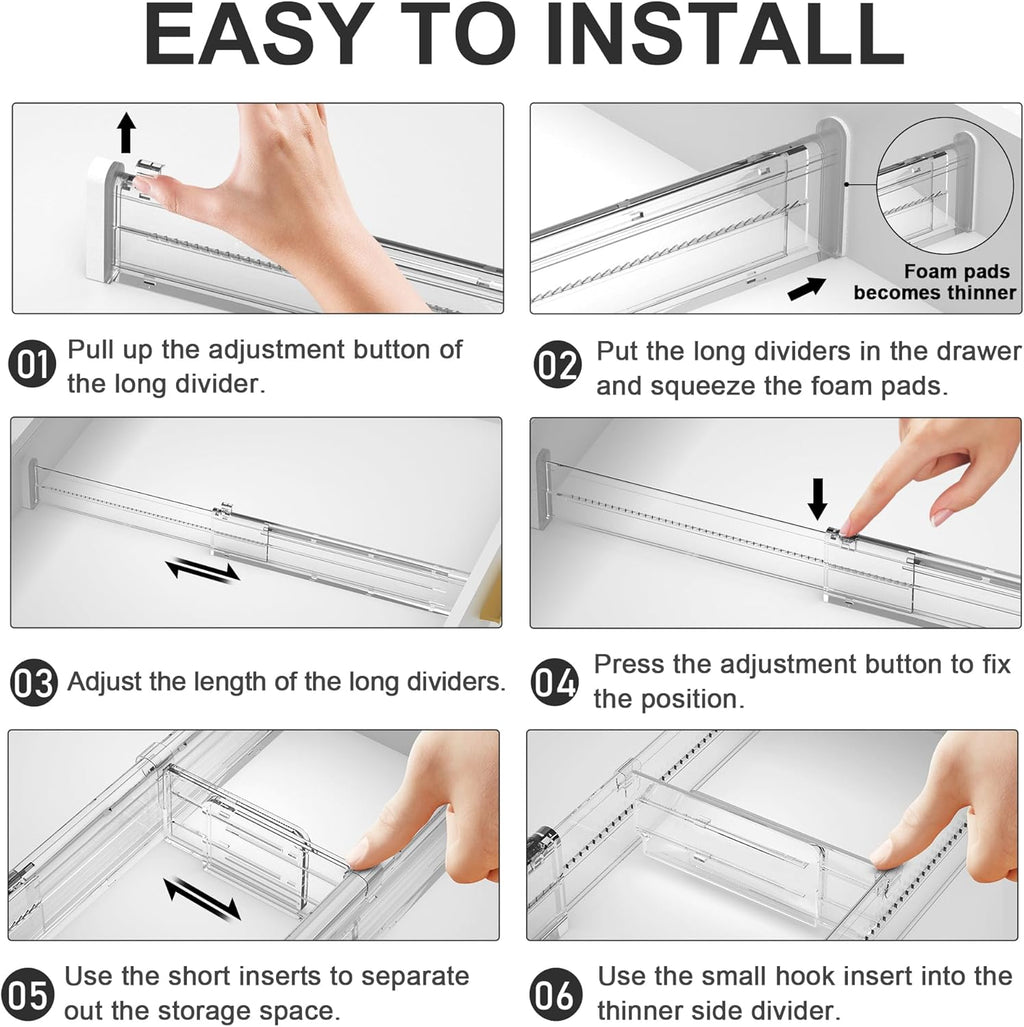 EASY TO INSTALL

Foam pads becomes thinner

01 Pull up the adjustment button of the long divider.

02 Put the long dividers in the drawer and squeeze the foam pads.

03 Adjust the length of the long dividers.

04 Press the adjustment button to fix the position.

05 Use the short inserts to separate out the storage space.

06 Use the small hook insert into the thinner side divider.